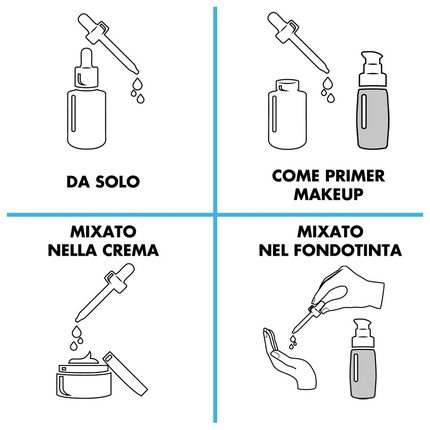 DA SOLO

COME PRIMER MAKEUP

MIXATO NELLA CREMA

MIXATO NEL FONDOTINTA