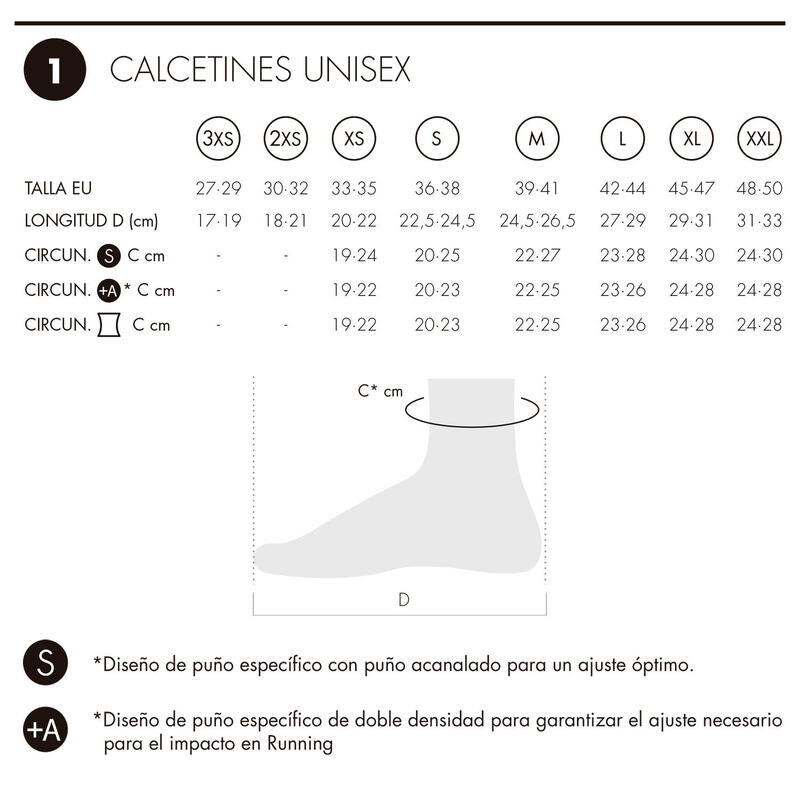 1 CALCETINES UNISEX

| | 3XS | 2XS | XS | S | M | L | XL | XXL |
|---|---|---|---|---|---|---|---|---|
| TALLA EU | 27-29 | 30-32 | 33-35 | 36-38 | 39-41 | 42-44 | 45-47 | 48-50 |
| LONGITUD D (cm) | 17-19 | 18-21 | 20-22 | 22,5-24,5 | 24,5-26,5 | 27-29 | 29-31 | 31-33 |
| CIRCUN. S C cm | - | - | 19-24 | 20-25 | 22-27 | 23-28 | 24-30 | 24-30 |
| CIRCUN. +A * C cm | - | - | 19-22 | 20-23 | 22-25 | 23-26 | 24-28 | 24-28 |
| CIRCUN. C cm | - | - | 19-22 | 20-23 | 22-25 | 23-26 | 24-28 | 24-28 |

C* cm

D

S *Diseño de puño específico con puño acanalado para un ajuste óptimo.

+A *Diseño de puño específico de doble densidad para garantizar el ajuste necesario para el impacto en Running