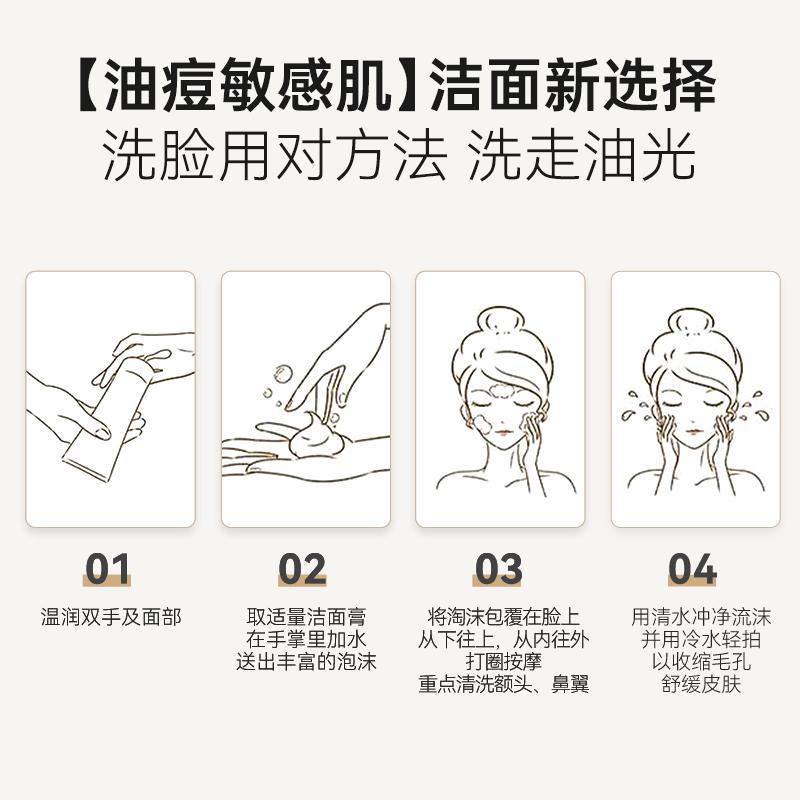 【油痘敏感肌】洁面新选择
洗脸用对方法 洗走油光

01
温润双手及面部

02
取适量洁面膏
在手掌里加水
送出丰富的泡沫

03
将淘沫包覆在脸上
从下往上，从内往外
打圈按摩
重点清洗额头、鼻翼

04
用清水冲净流沫
并用冷水轻拍
以收缩毛孔
舒缓皮肤