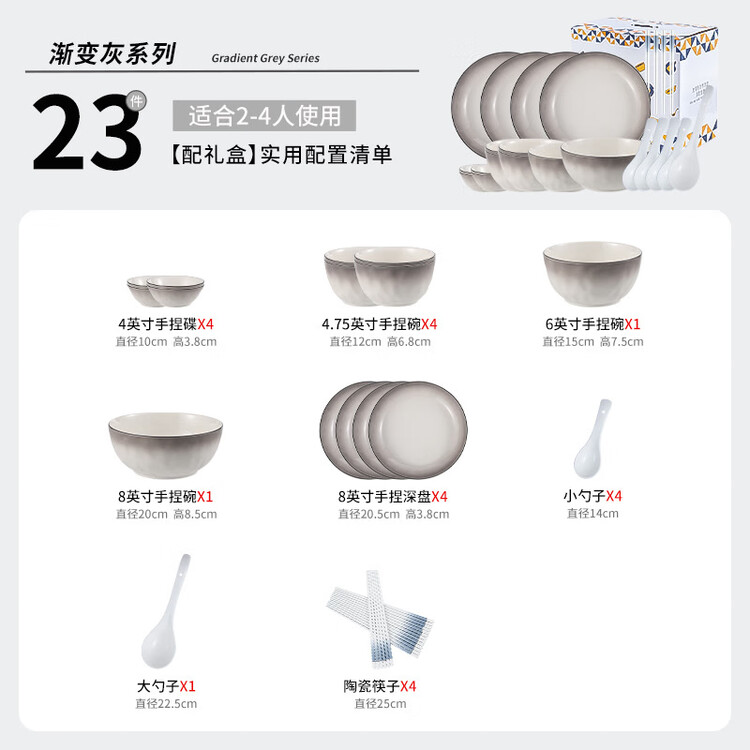 渐变灰系列 Gradient Grey Series

23件

适合2-4人使用

【配礼盒】实用配置清单

4英寸手捏碟X4
直径10cm 高3.8cm

4.75英寸手捏碗X4
直径12cm 高6.8cm

6英寸手捏碗X1
直径15cm 高7.5cm

8英寸手捏碗X1
直径20cm 高8.5cm

8英寸手捏深盘X4
直径20.5cm 高3.8cm

小勺子X4
直径14cm

大勺子X1
直径22.5cm

陶瓷筷子X4
直径25cm