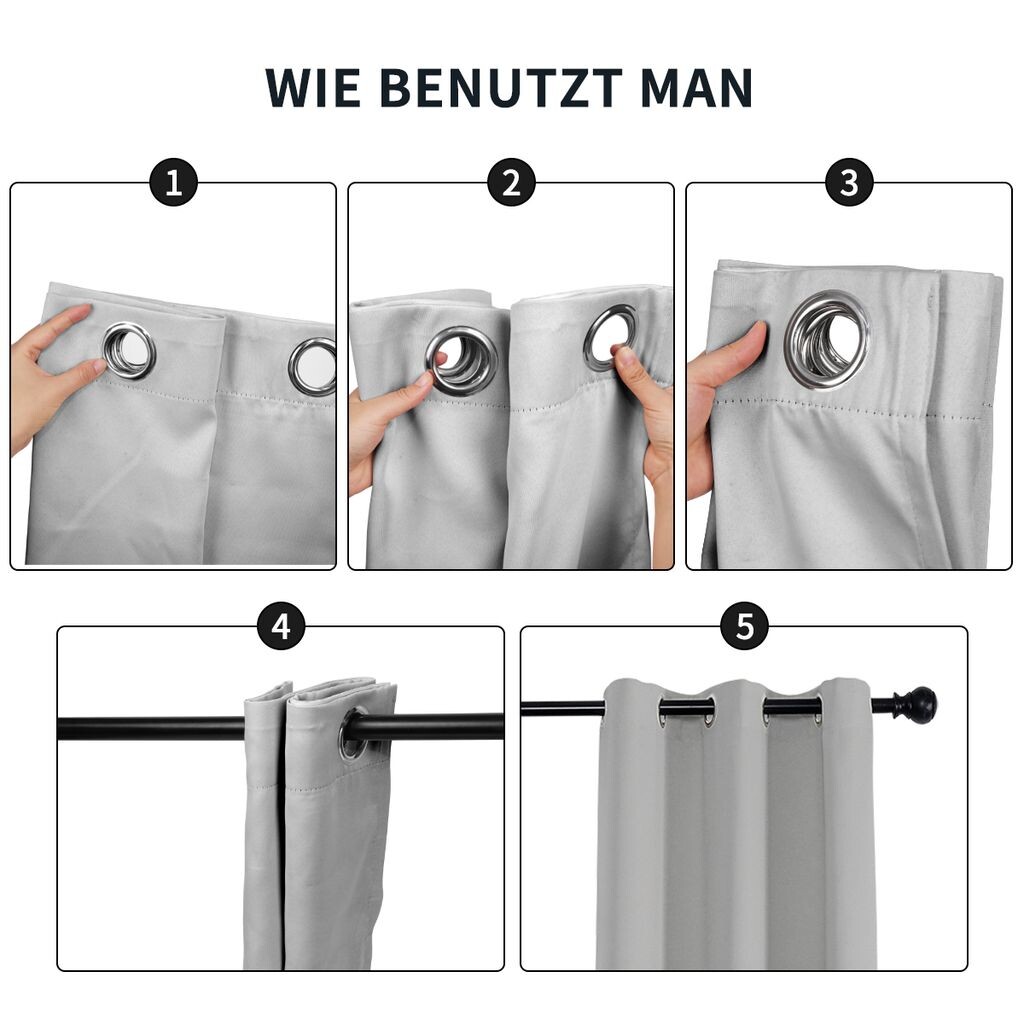 WIE BENUTZT MAN

1

2

3

4

5