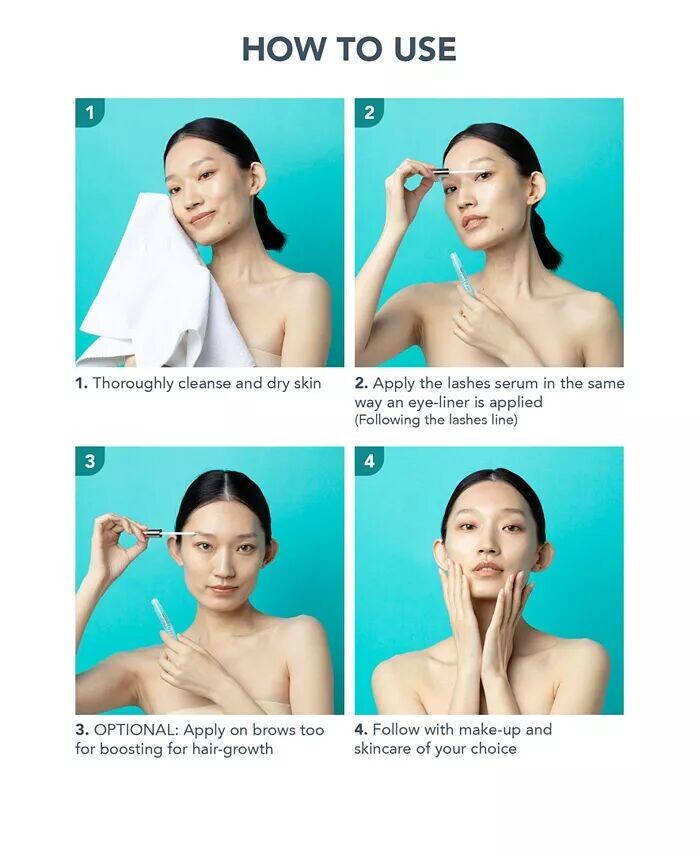 HOW TO USE

1

2

1. Thoroughly cleanse and dry skin

2. Apply the lashes serum in the same way an eye-liner is applied (Following the lashes line)

3

4

3. OPTIONAL: Apply on brows too for boosting for hair-growth

4. Follow with make-up and skincare of your choice