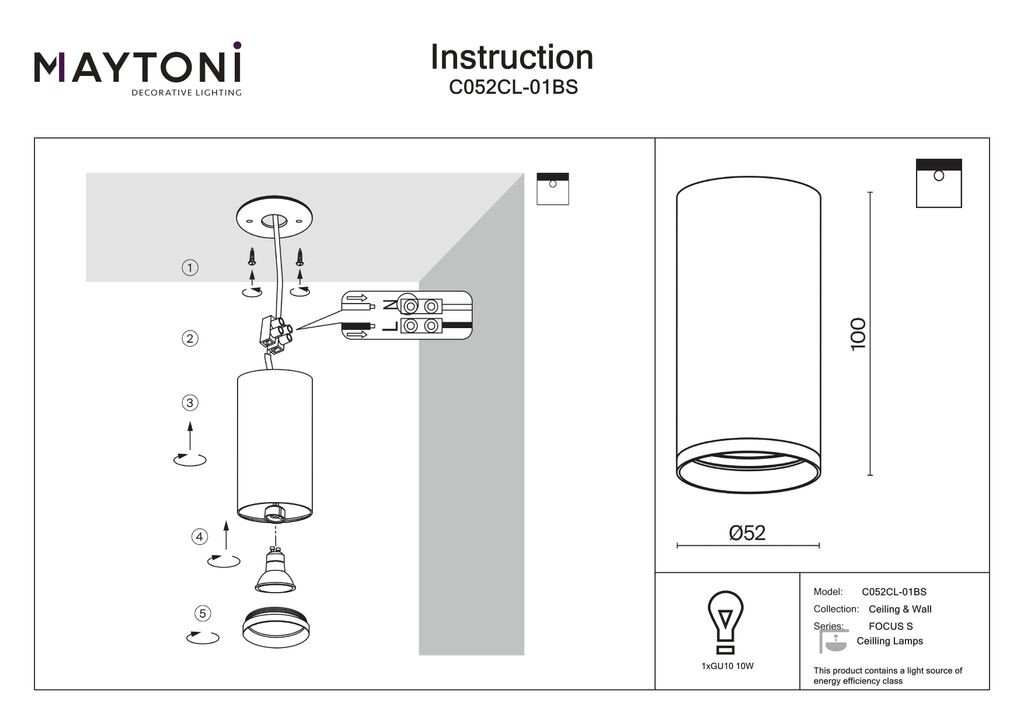 MAYTONI
DECORATIVE LIGHTING

Instruction
C052CL-01BS

1
2
3
4
5

N
L

100

Ø52

1xGU10 10W

Model: C052CL-01BS
Collection: Ceiling & Wall
Series: FOCUS S
Ceilling Lamps

This product contains a light source of energy efficiency class