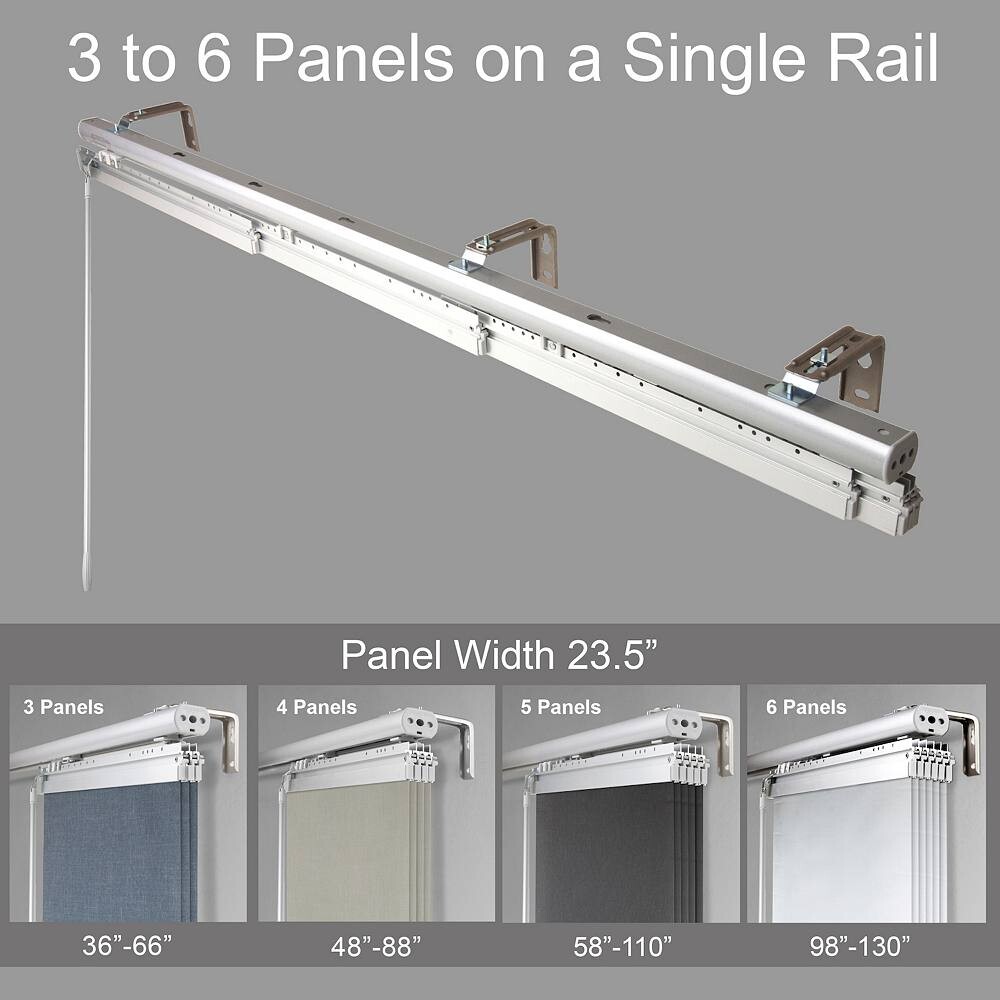 3 to 6 Panels on a Single Rail

Panel Width 23.5”

3 Panels

36”-66”

4 Panels

48”-88”

5 Panels

58”-110”

6 Panels

98”-130”