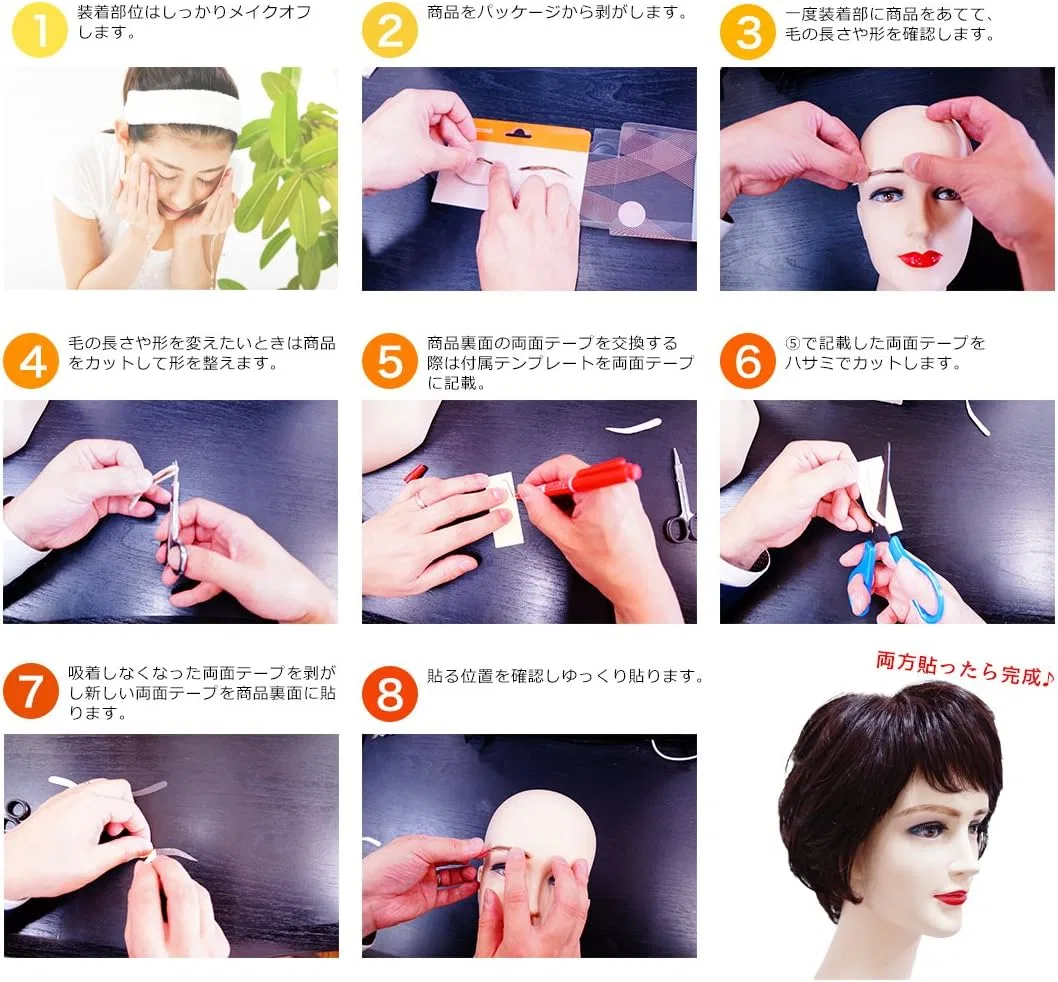 1 装着部位はしっかりメイクオフします。

2 商品をパッケージから剥がします。

3 一度装着部に商品をあてて、毛の長さや形を確認します。

4 毛の長さや形を変えたいときは商品をカットして形を整えます。

5 商品裏面の両面テープを交換する際は付属テンプレートを両面テープに記載。

6 ⑤で記載した両面テープをハサミでカットします。

7 吸着しなくなった両面テープを剥がし新しい両面テープを商品裏面に貼ります。

8 貼る位置を確認しゆっくり貼ります。

両方貼ったら完成♪