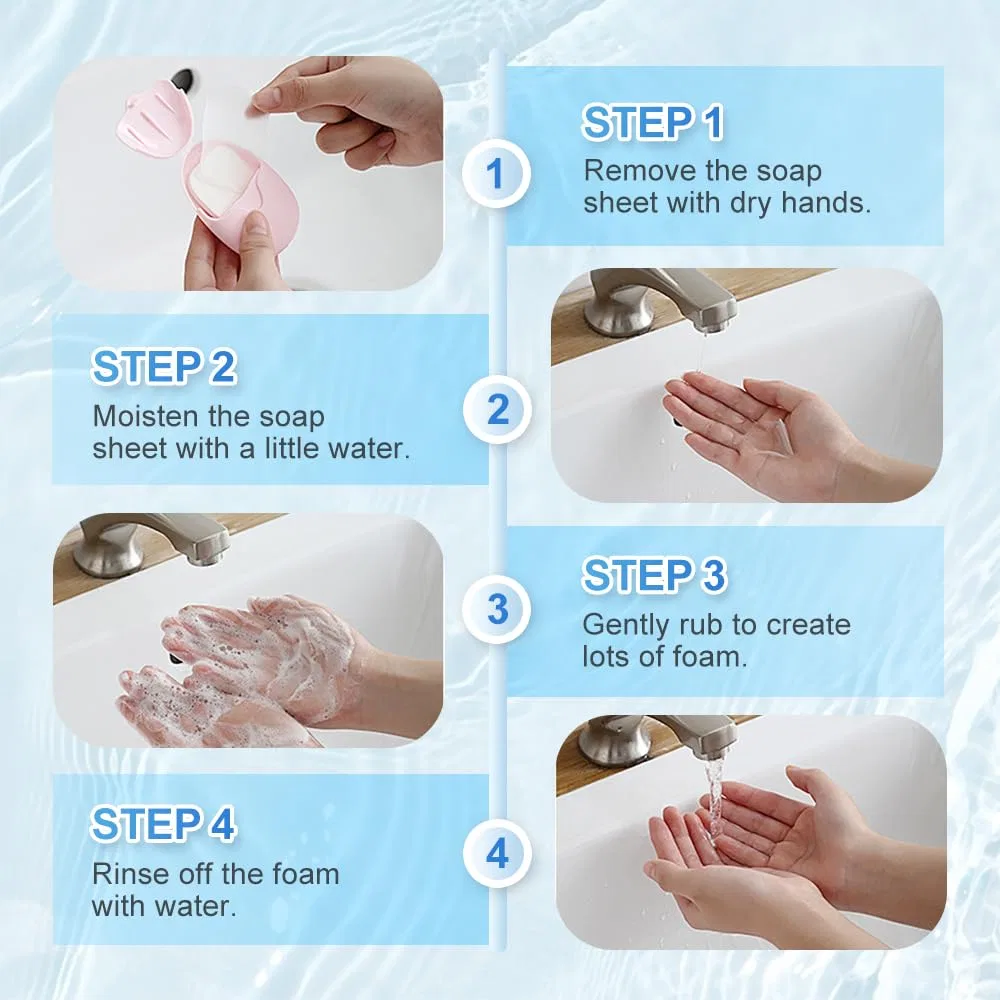 1

STEP 1
Remove the soap sheet with dry hands.

STEP 2
Moisten the soap sheet with a little water.

2

3

STEP 3
Gently rub to create lots of foam.

STEP 4
Rinse off the foam with water.

4