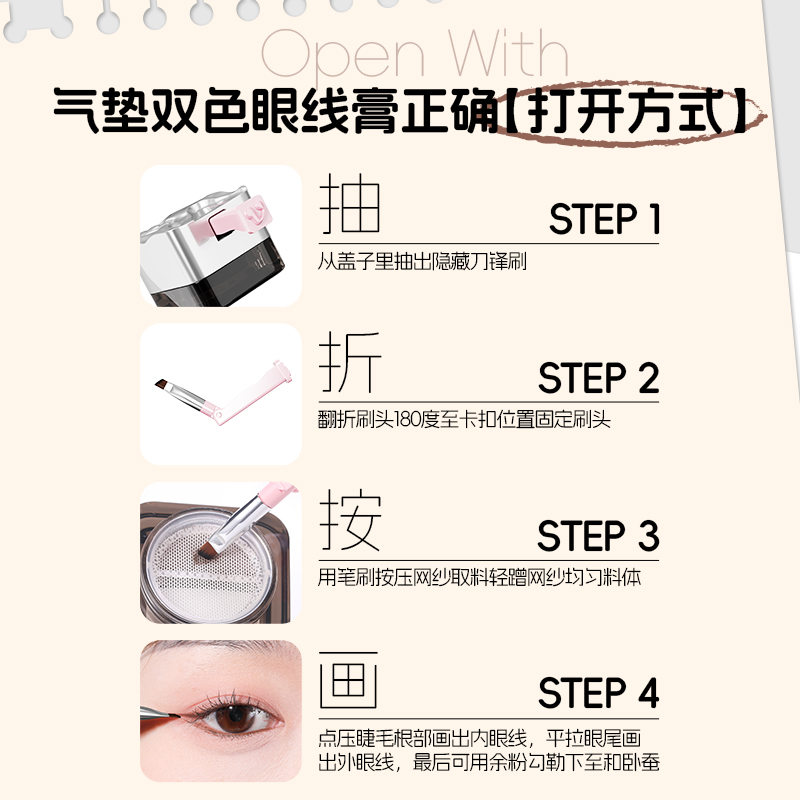 Open With

气垫双色眼线膏正确【打开方式】

抽
STEP 1
从盖子里抽出隐藏刀锋刷

折
STEP 2
翻折刷头180度至卡扣位置固定刷头

按
STEP 3
用笔刷按压网纱取料轻蹭网纱均匀料体

画
STEP 4
点压睫毛根部画出内眼线，平拉眼尾画出外眼线，最后可用余粉勾勒下至和卧蚕