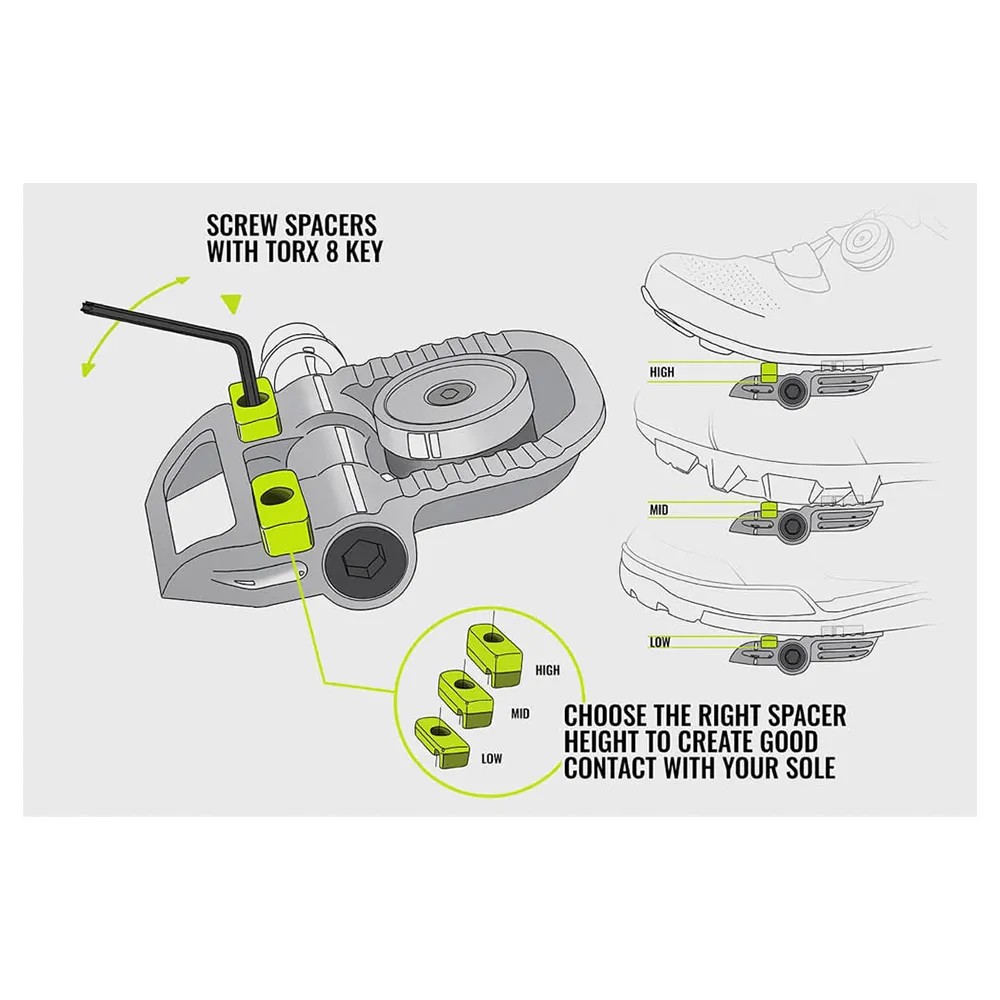 SCREW SPACERS WITH TORX 8 KEY

HIGH

MID

LOW

HIGH

MID

LOW

CHOOSE THE RIGHT SPACER HEIGHT TO CREATE GOOD CONTACT WITH YOUR SOLE