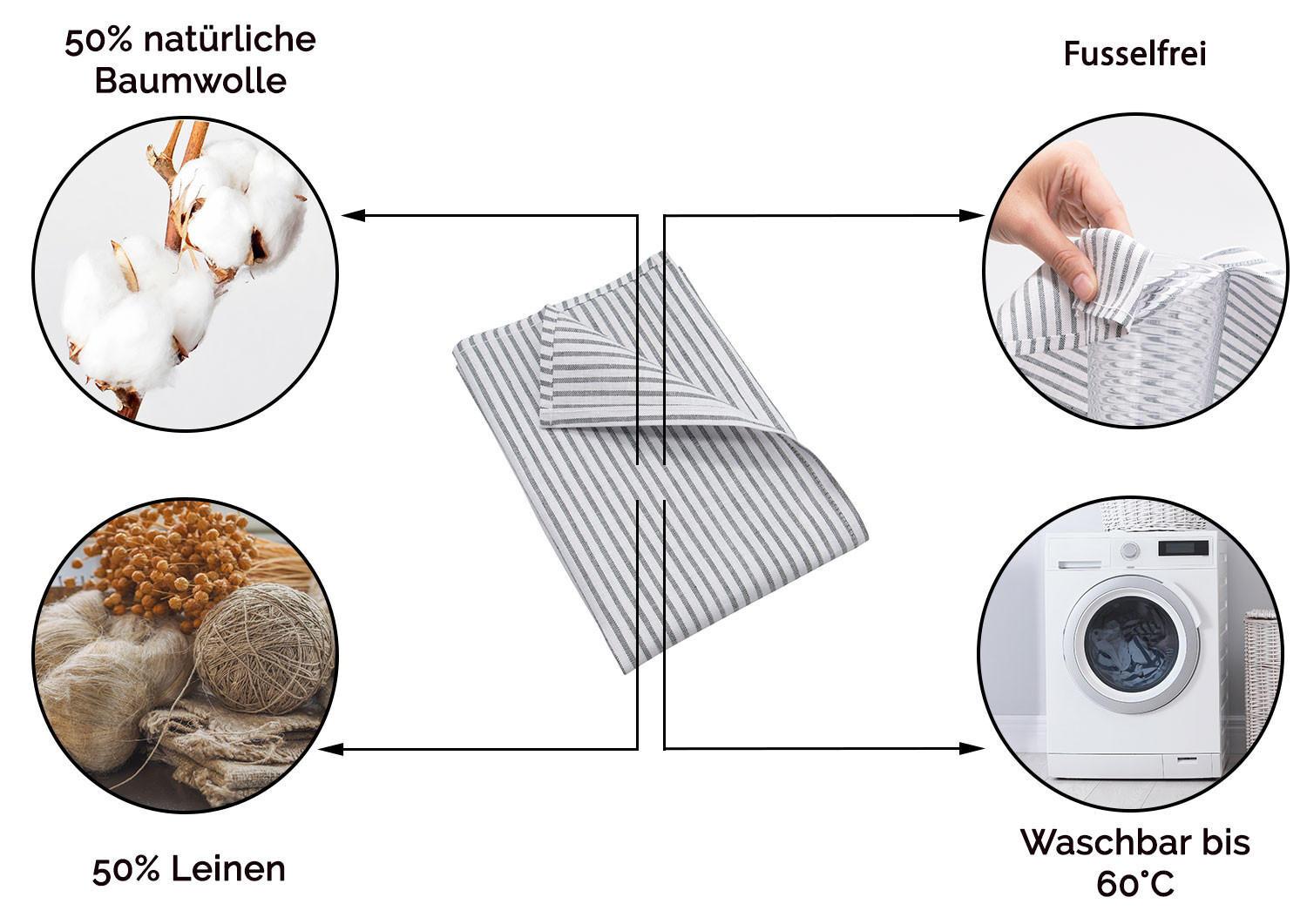 50% natürliche Baumwolle

Fusselfrei

50% Leinen

Waschbar bis 60°C