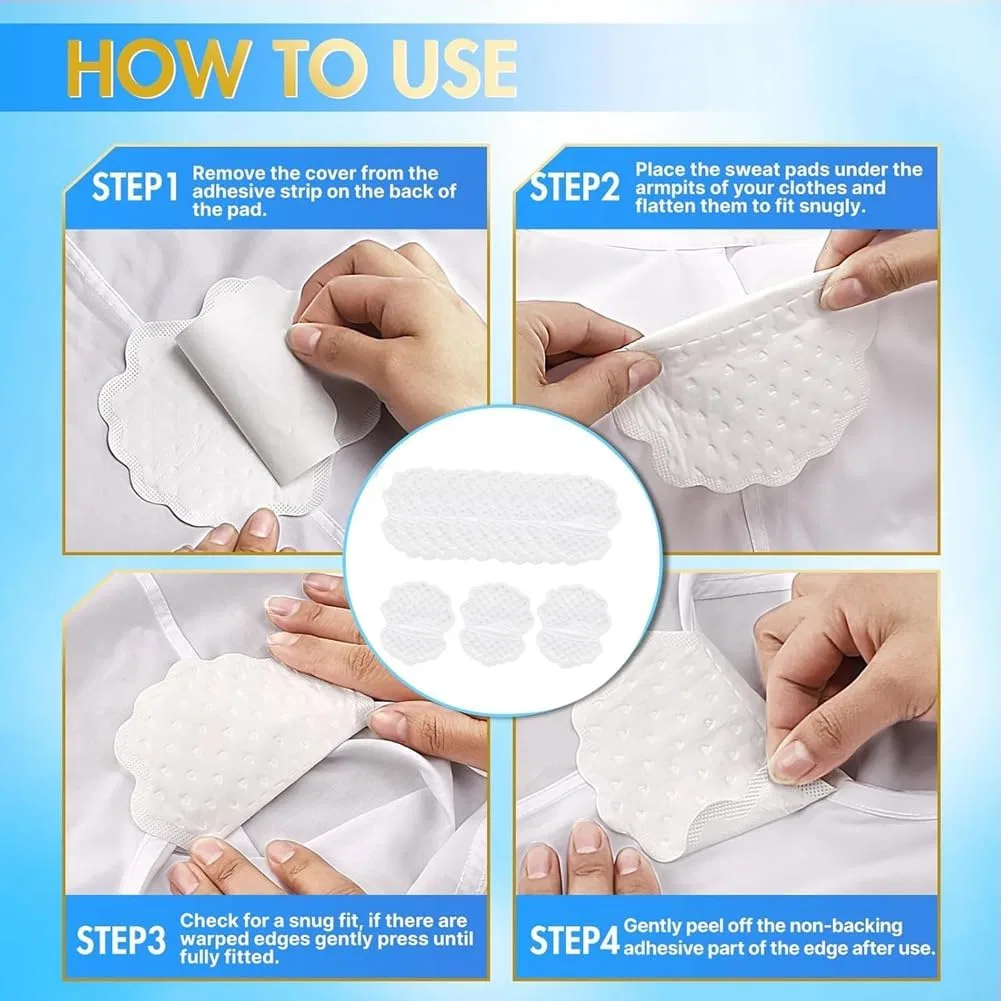 HOW TO USE

STEP1 Remove the cover from the adhesive strip on the back of the pad.

STEP2 Place the sweat pads under the armpits of your clothes and flatten them to fit snugly.

STEP3 Check for a snug fit, if there are warped edges gently press until fully fitted.

STEP4 Gently peel off the non-backing adhesive part of the edge after use.