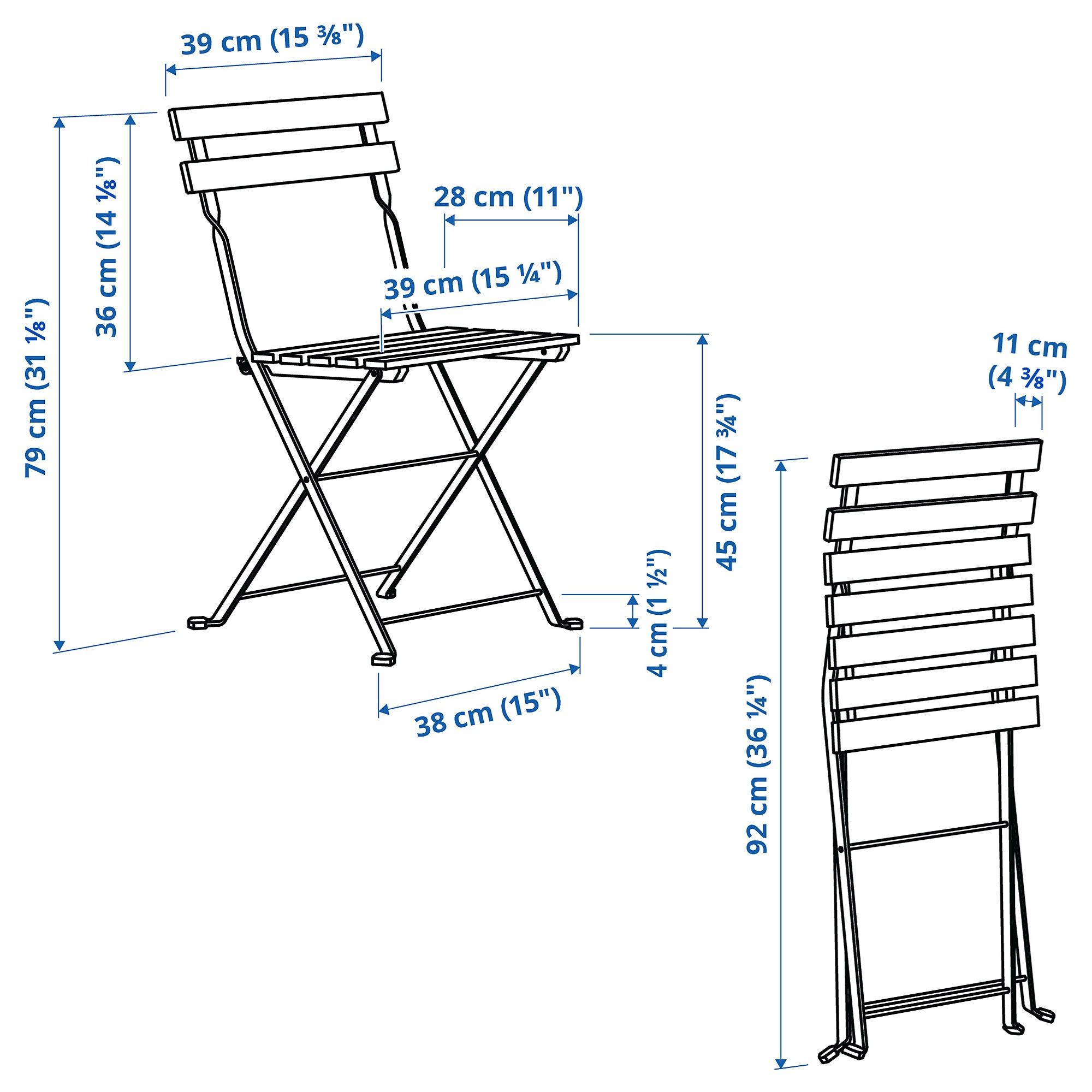 39 cm (15 ⅜")

79 cm (31 ⅛")

36 cm (14 ⅛")

28 cm (11")

39 cm (15 ¼")

45 cm (17 ¾")

4 cm (1 ½")

38 cm (15")

11 cm (4 ⅜")

92 cm (36 ¼")