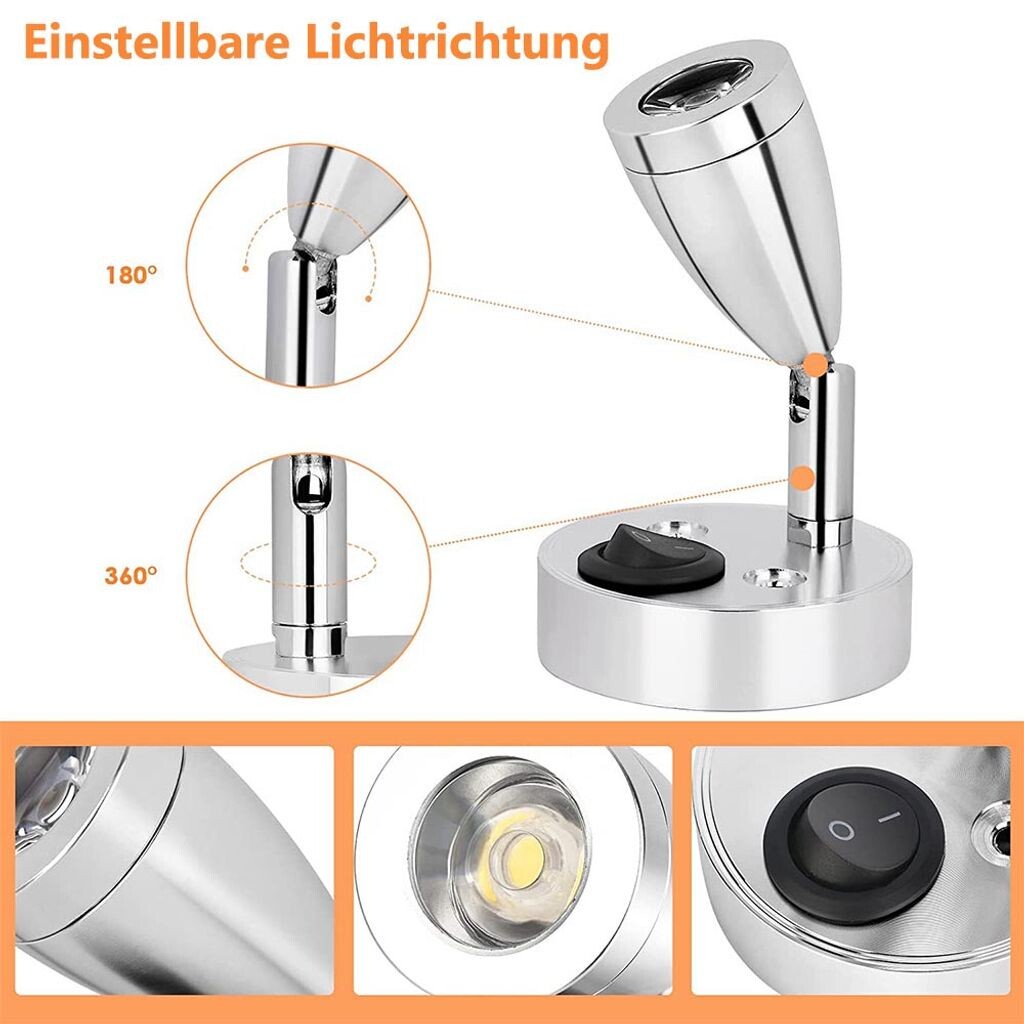 Einstellbare Lichtrichtung

180°

360°

O I