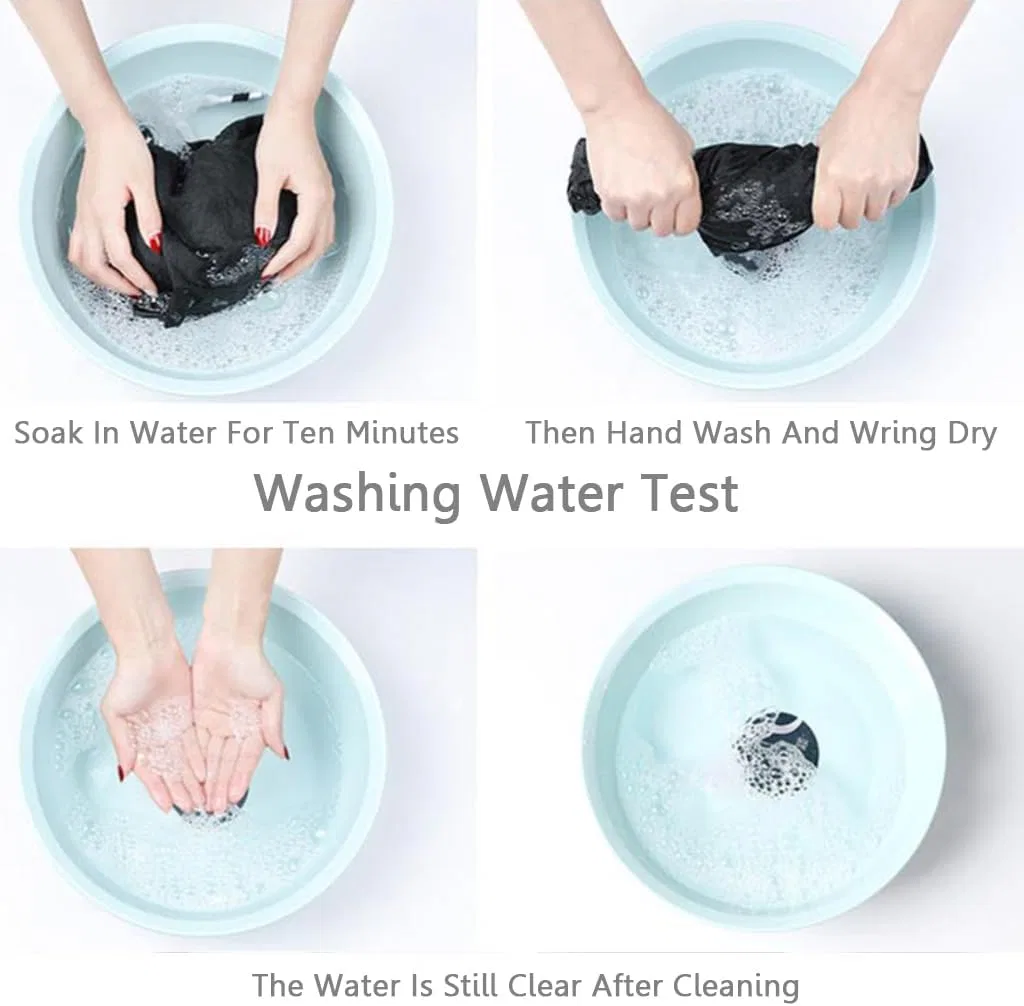 Soak In Water For Ten Minutes

Then Hand Wash And Wring Dry

Washing Water Test

The Water Is Still Clear After Cleaning