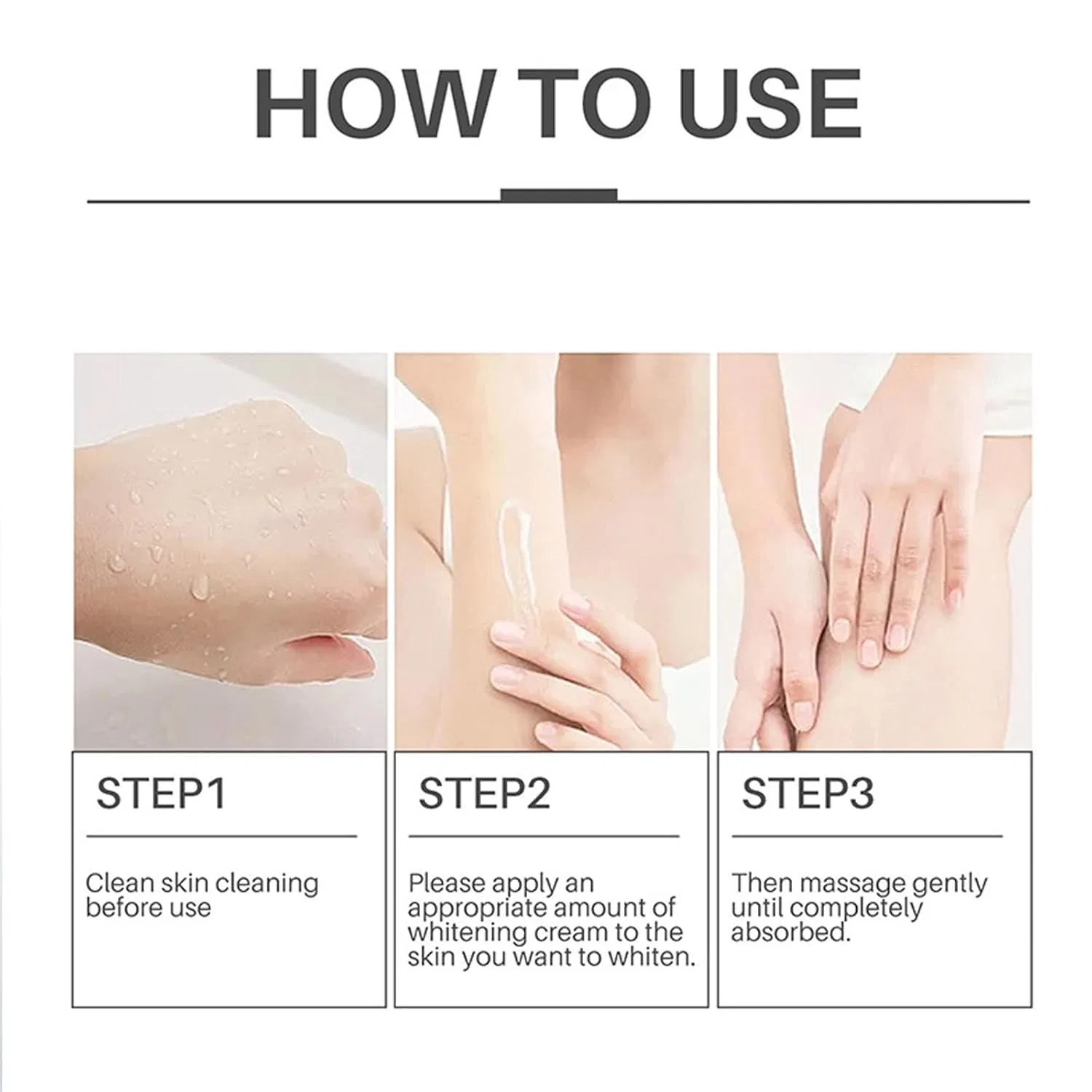 HOW TO USE

STEP1

Clean skin cleaning before use

STEP2

Please apply an appropriate amount of whitening cream to the skin you want to whiten.

STEP3

Then massage gently until completely absorbed.