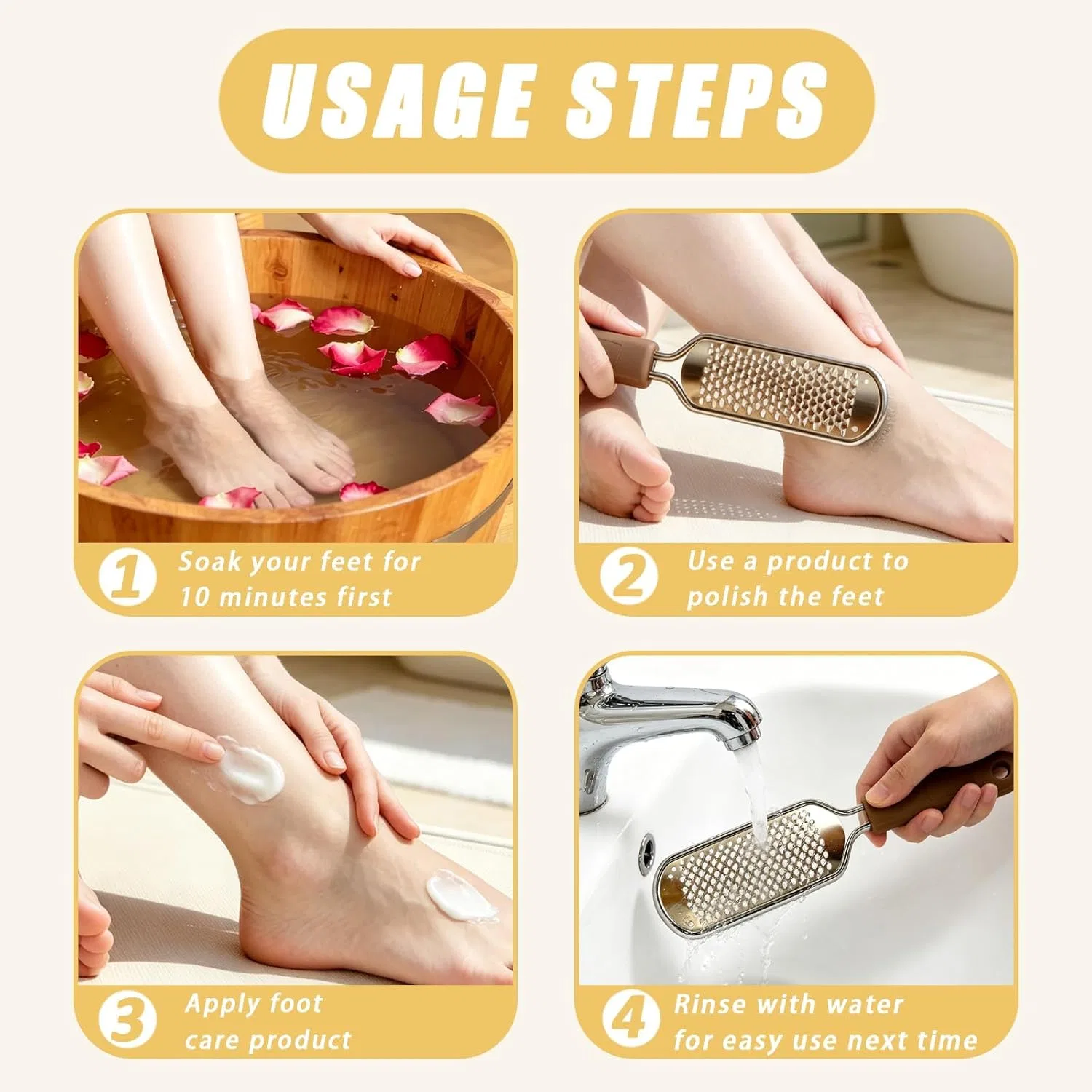 USAGE STEPS

1 Soak your feet for 10 minutes first

2 Use a product to polish the feet

3 Apply foot care product

4 Rinse with water for easy use next time