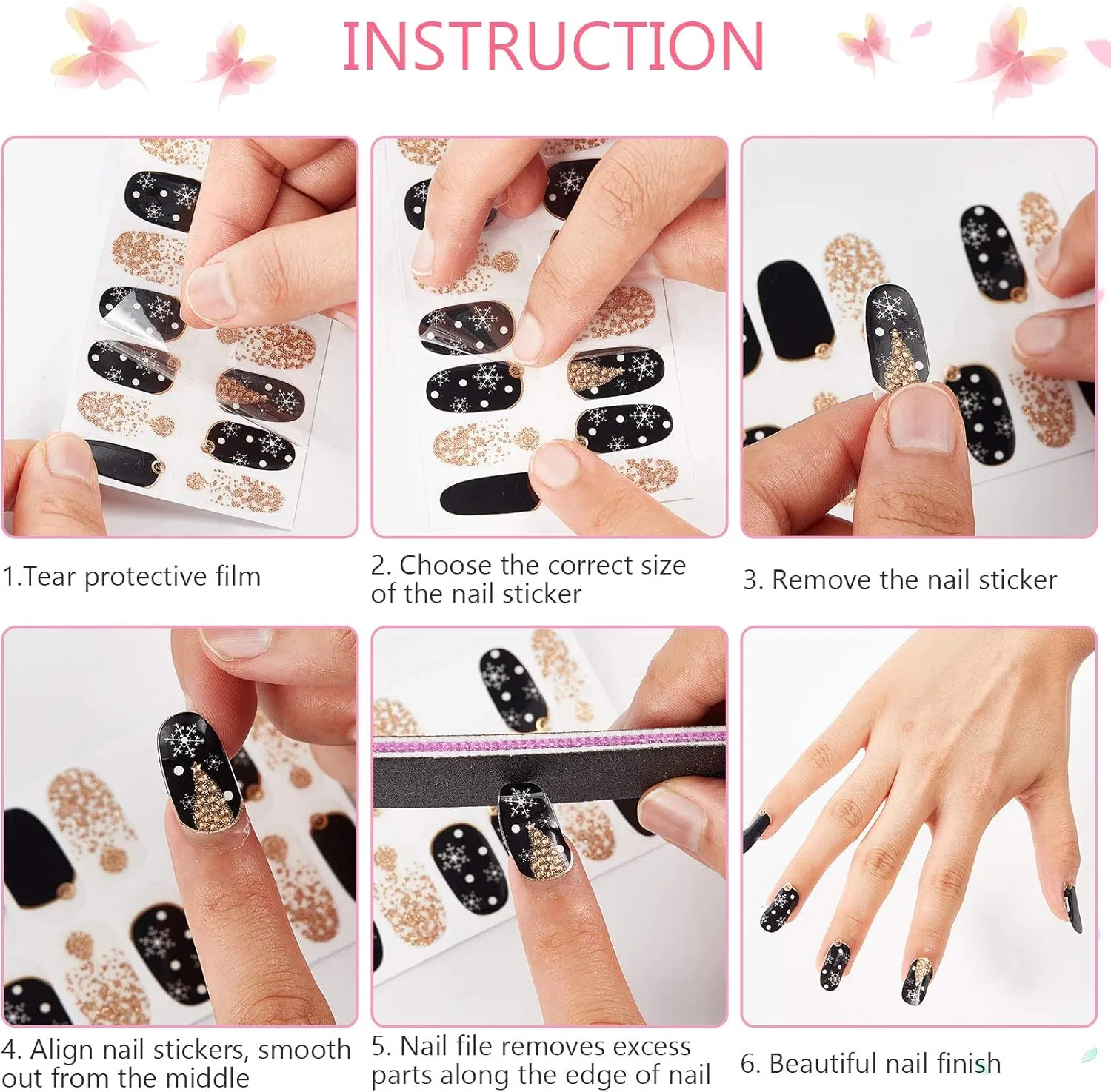 INSTRUCTION

1.Tear protective film

2. Choose the correct size of the nail sticker

3. Remove the nail sticker

4. Align nail stickers, smooth out from the middle

5. Nail file removes excess parts along the edge of nail

6. Beautiful nail finish