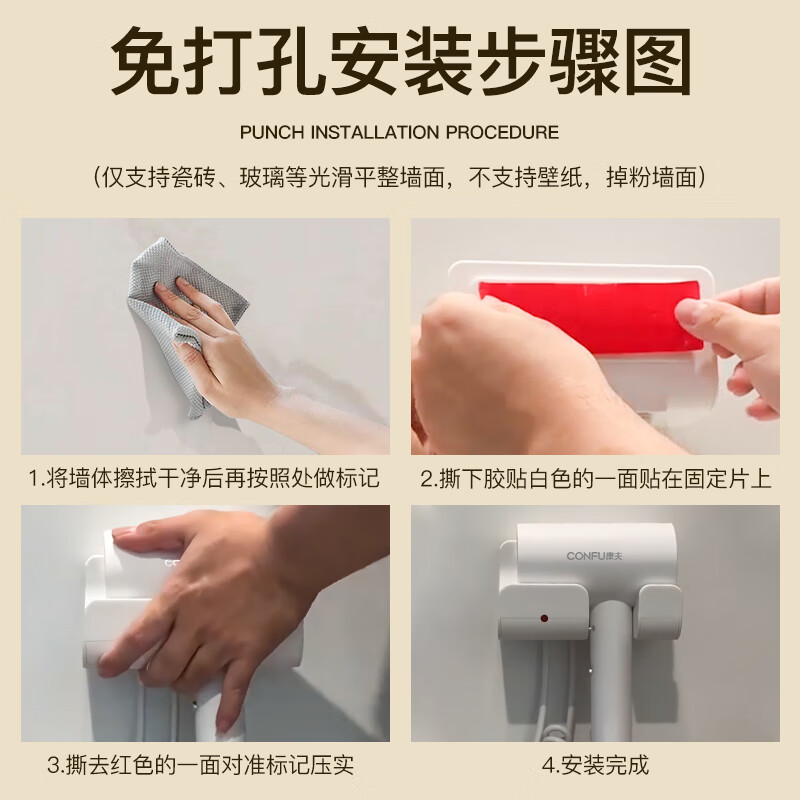 免打孔安装步骤图

PUNCH INSTALLATION PROCEDURE

（仅支持瓷砖、玻璃等光滑平整墙面，不支持壁纸，掉粉墙面）

1.将墙体擦拭干净后再按照处做标记

2.撕下胶贴白色的一面贴在固定片上

CONFU康夫

3.撕去红色的一面对准标记压实

4.安装完成