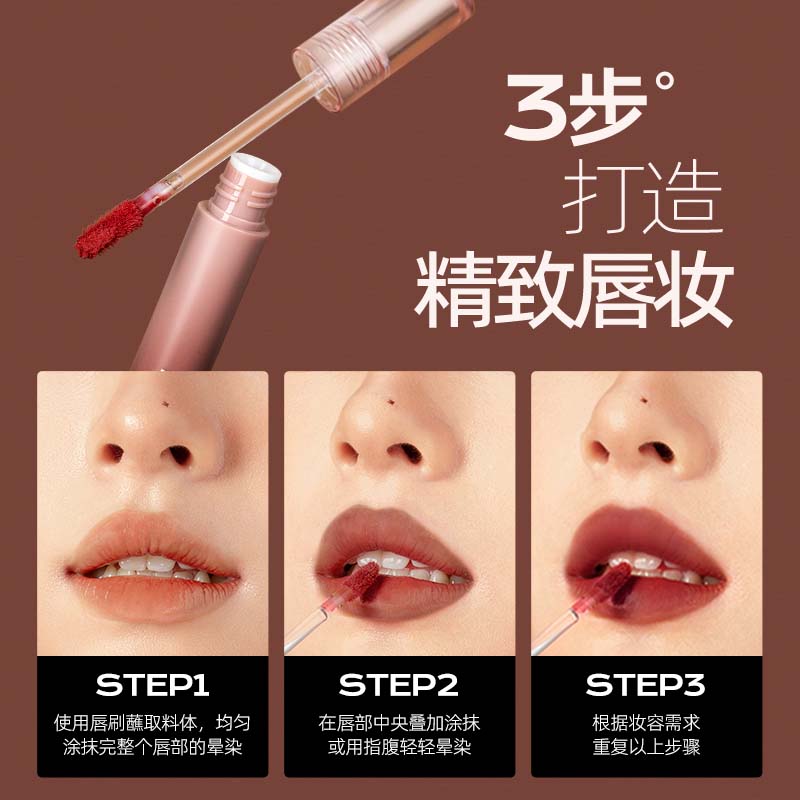 3步°
打造
精致唇妆

STEP1
使用唇刷蘸取料体，均匀涂抹完整个唇部的晕染

STEP2
在唇部中央叠加涂抹或用指腹轻轻晕染

STEP3
根据妆容需求重复以上步骤