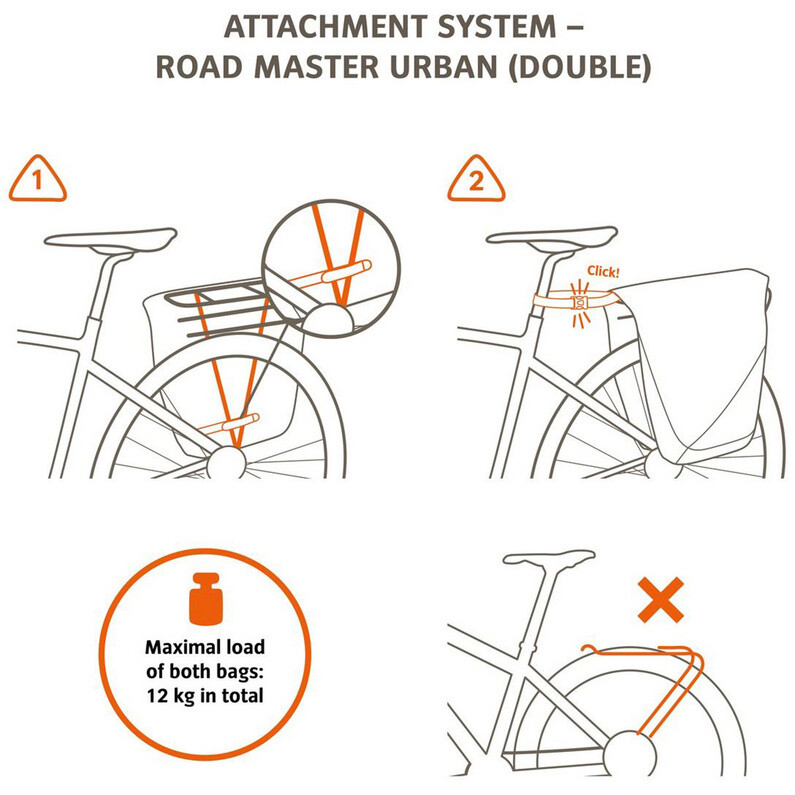 ATTACHMENT SYSTEM –
ROAD MASTER URBAN (DOUBLE)

1

2

Click!

Maximal load of both bags: 12 kg in total