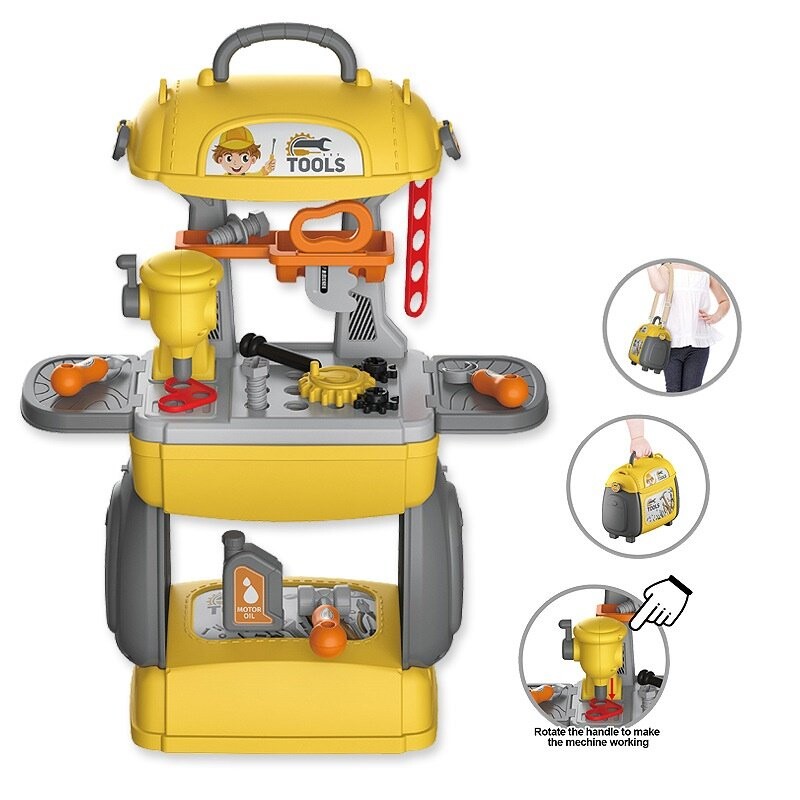 TOOLS

MOTOR OIL

TOOLS

Rotate the handle to make the mechine working