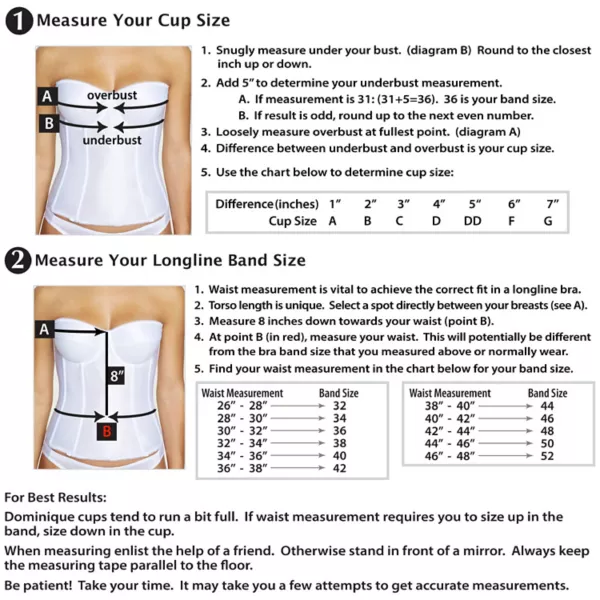 1 Measure Your Cup Size

A overbust
B underbust

1. Snugly measure under your bust. (diagram B) Round to the closest inch up or down.
2. Add 5" to determine your underbust measurement.
A. If measurement is 31: (31+5=36). 36 is your band size.
B. If result is odd, round up to the next even number.
3. Loosely measure overbust at fullest point. (diagram A)
4. Difference between underbust and overbust is your cup size.
5. Use the chart below to determine cup size:

| Difference (inches) | 1" | 2" | 3" | 4" | 5" | 6" | 7" |
|---|---|---|---|---|---|---|---|
| Cup Size | A | B | C | D | DD | F | G |

2 Measure Your Longline Band Size

A
8"
B

1. Waist measurement is vital to achieve the correct fit in a longline bra.
2. Torso length is unique. Select a spot directly between your breasts (see A).
3. Measure 8 inches down towards your waist (point B).
4. At point B (in red), measure your waist. This will potentially be different from the bra band size that you measured above or normally wear.
5. Find your waist measurement in the chart below for your band size.

| Waist Measurement | Band Size |
|---|---|
| 26" - 28" | 32 |
| 28" - 30" | 34 |
| 30" - 32" | 36 |
| 32" - 34" | 38 |
| 34" - 36" | 40 |
| 36" - 38" | 42 |

| Waist Measurement | Band Size |
|---|---|
| 38" - 40" | 44 |
| 40" - 42" | 46 |
| 42" - 44" | 48 |
| 44" - 46" | 50 |
| 46" - 48" | 52 |

For Best Results:
Dominique cups tend to run a bit full. If waist measurement requires you to size up in the band, size down in the cup.
When measuring enlist the help of a friend. Otherwise stand in front of a mirror. Always keep the measuring tape parallel to the floor.
Be patient! Take your time. It may take you a few attempts to get accurate measurements.