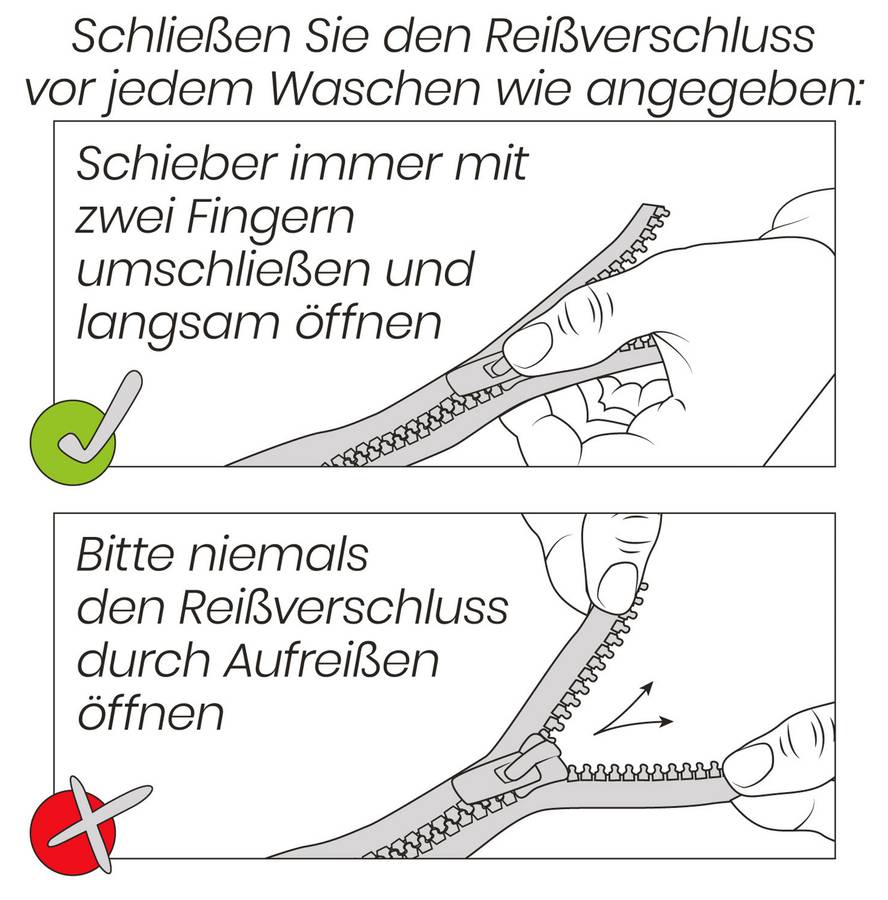 Schließen Sie den Reißverschluss vor jedem Waschen wie angegeben:

Schieber immer mit zwei Fingern umschließen und langsam öffnen

Bitte niemals den Reißverschluss durch Aufreißen öffnen