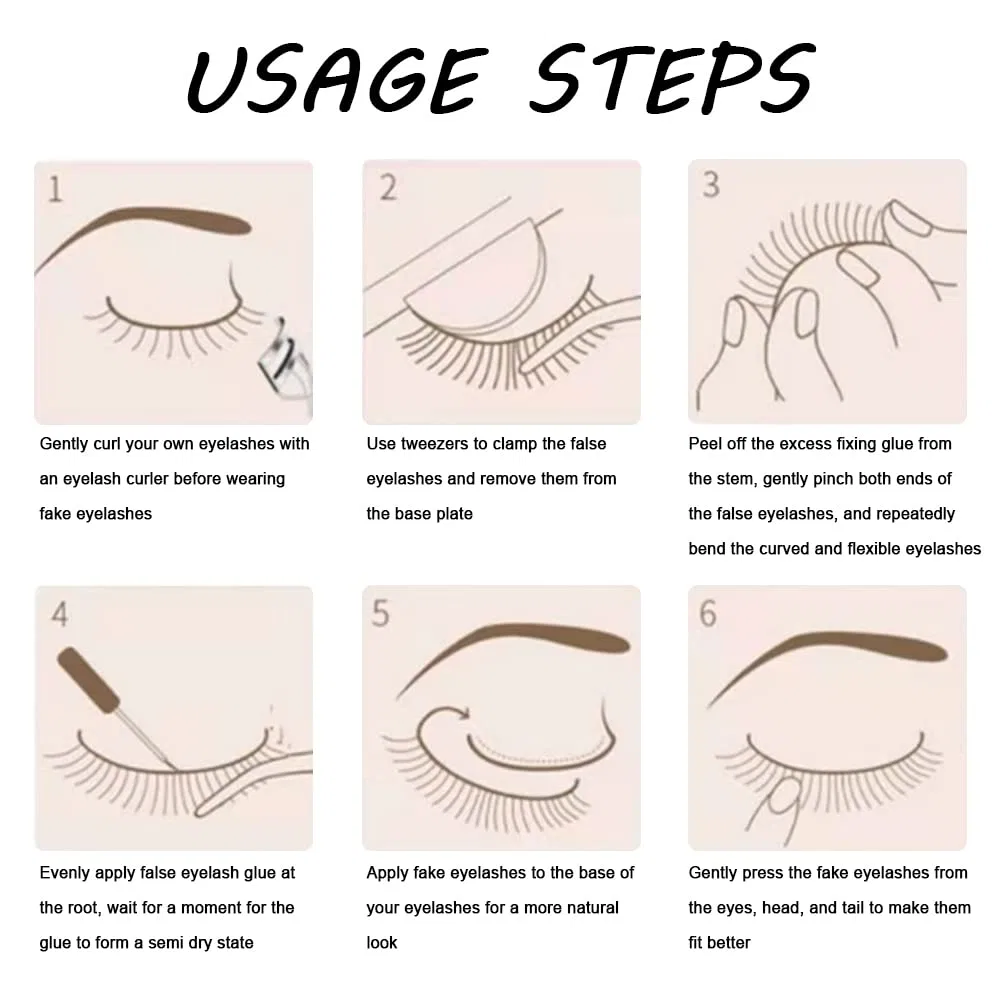 USAGE STEPS

1

Gently curl your own eyelashes with an eyelash curler before wearing fake eyelashes

2

Use tweezers to clamp the false eyelashes and remove them from the base plate

3

Peel off the excess fixing glue from the stem, gently pinch both ends of the false eyelashes, and repeatedly bend the curved and flexible eyelashes

4

Evenly apply false eyelash glue at the root, wait for a moment for the glue to form a semi dry state

5

Apply fake eyelashes to the base of your eyelashes for a more natural look

6

Gently press the fake eyelashes from the eyes, head, and tail to make them fit better