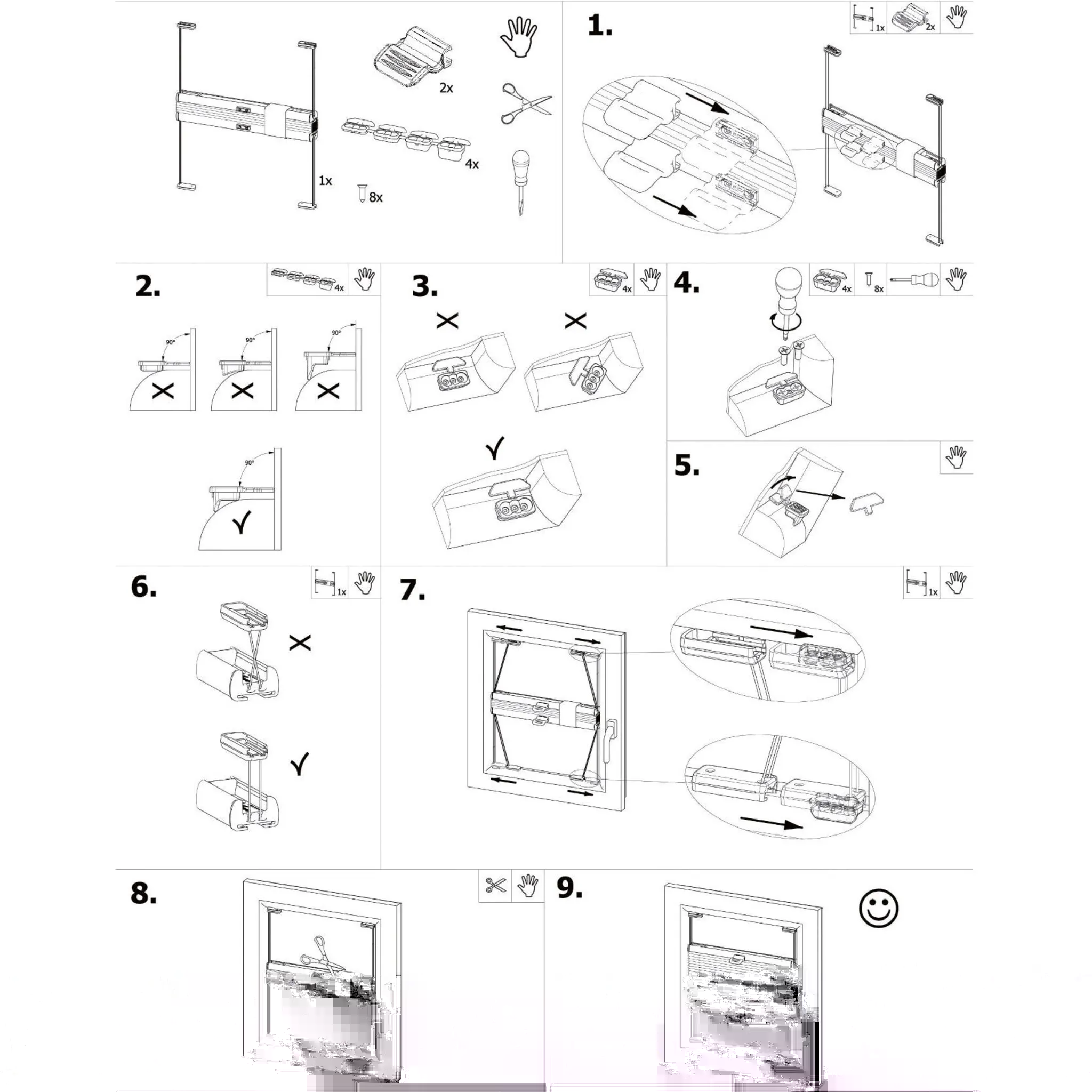 2x

4x

1x

8x

1.

1x

2x

2.

4x

90°

90°

90°

90°

3.

4x

4.

4x

8x

5.

6.

1x

7.

1x

8.

9.