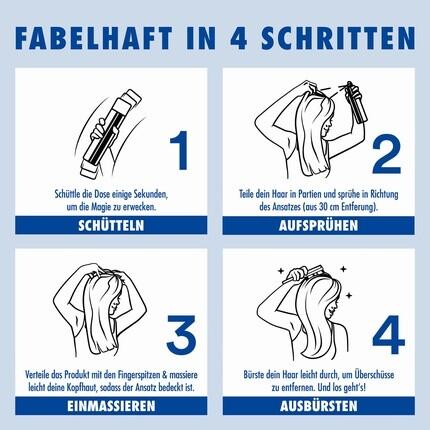 FABELHAFT IN 4 SCHRITTEN

1

Schüttle die Dose einige Sekunden, um die Magie zu erwecken.

SCHÜTTELN

2

Teile dein Haar in Partien und sprühe in Richtung des Ansatzes (aus 30 cm Entfernung).

AUFSPRÜHEN

3

Verteile das Produkt mit den Fingerspitzen & massiere leicht deine Kopfhaut, sodass der Ansatz bedeckt ist.

EINMASSIEREN

4

Bürste dein Haar leicht durch, um Überschüsse zu entfernen. Und los geht's!

AUSBÜRSTEN