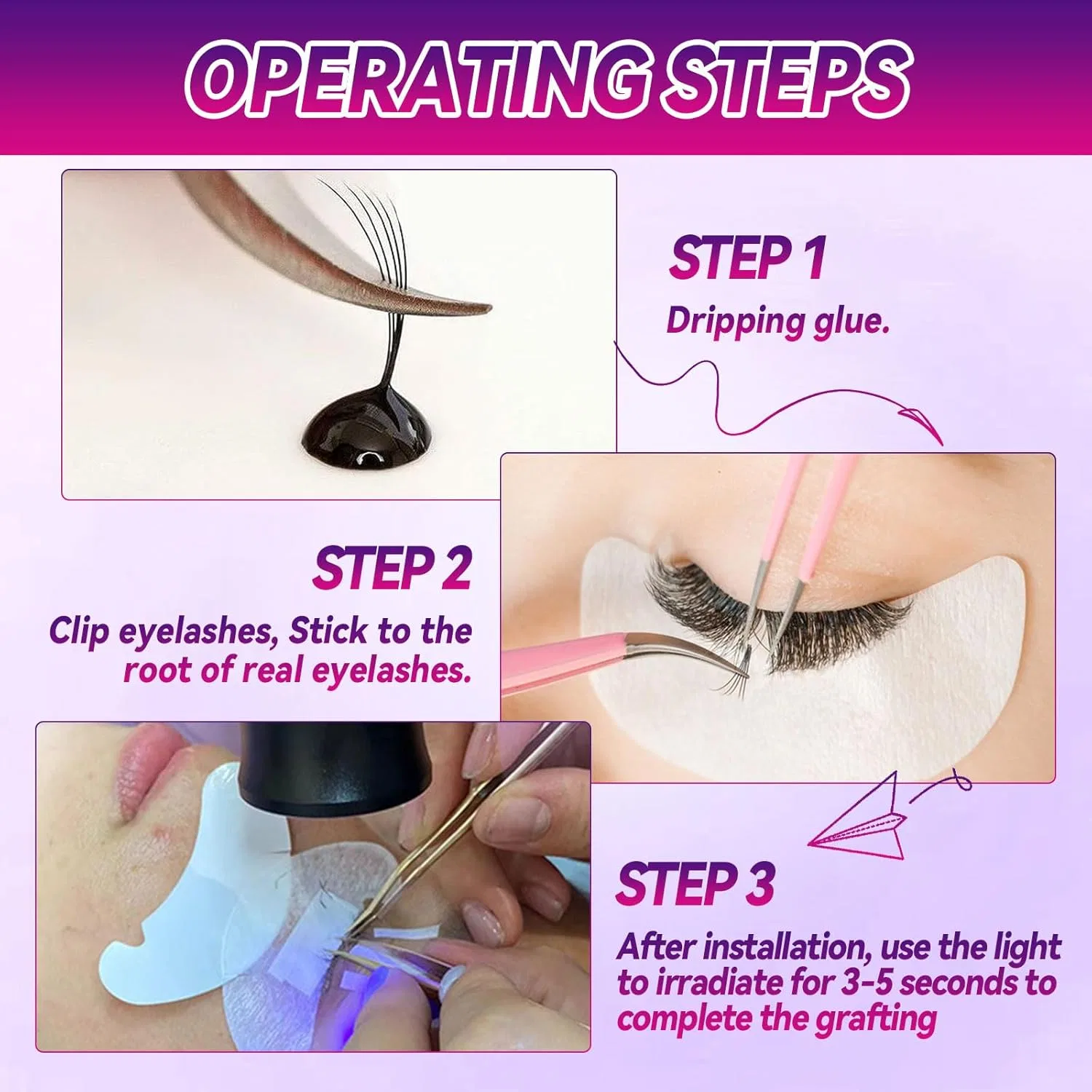 OPERATING STEPS

STEP 1
Dripping glue.

STEP 2
Clip eyelashes, Stick to the root of real eyelashes.

STEP 3
After installation, use the light to irradiate for 3-5 seconds to complete the grafting