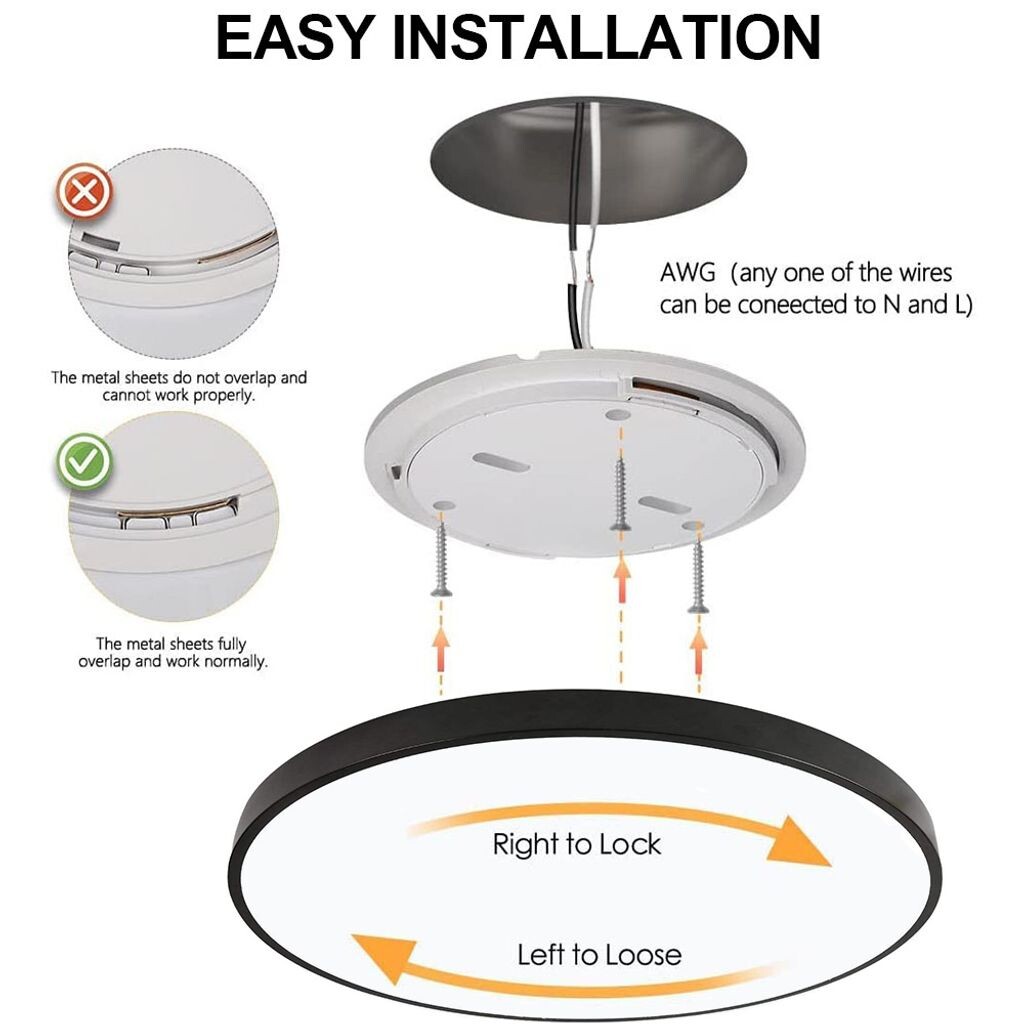 EASY INSTALLATION

The metal sheets do not overlap and cannot work properly.

The metal sheets fully overlap and work normally.

AWG (any one of the wires can be coneected to N and L)

Right to Lock

Left to Loose