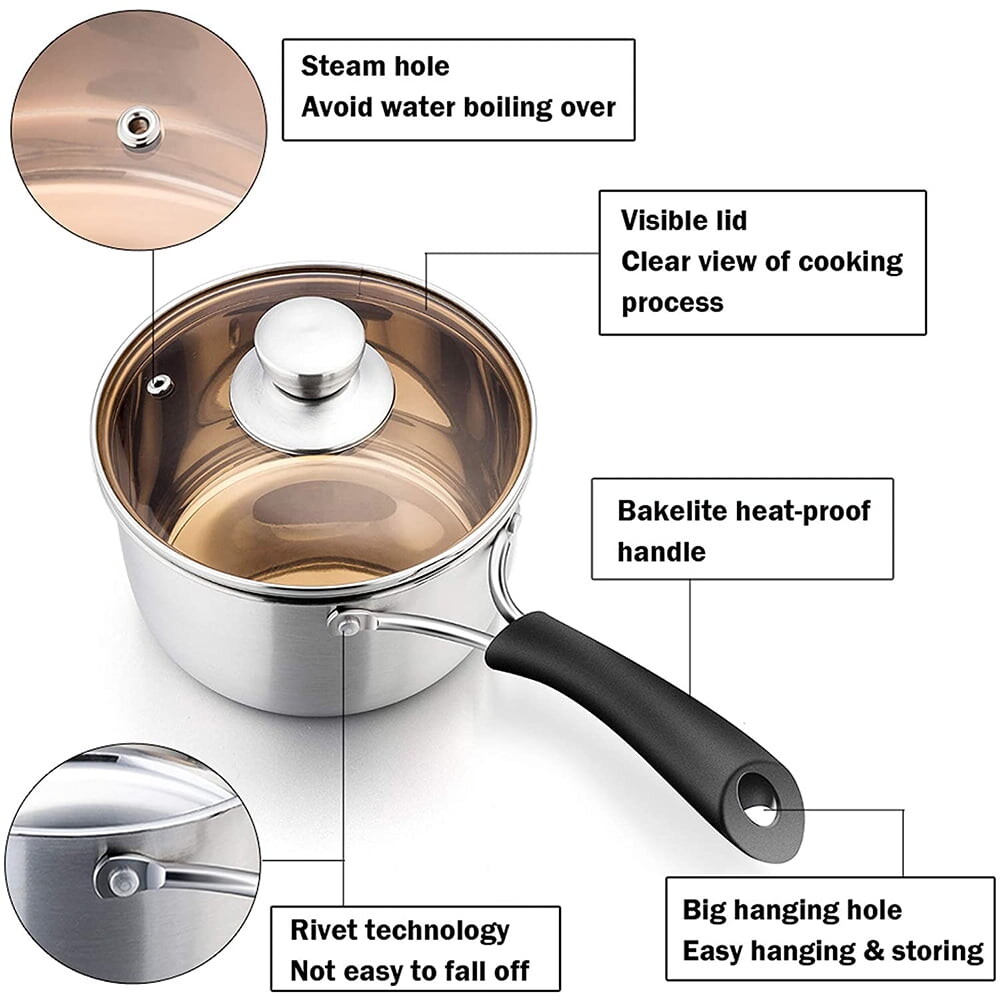 Steam hole
Avoid water boiling over

Visible lid
Clear view of cooking process

Bakelite heat-proof handle

Rivet technology
Not easy to fall off

Big hanging hole
Easy hanging & storing