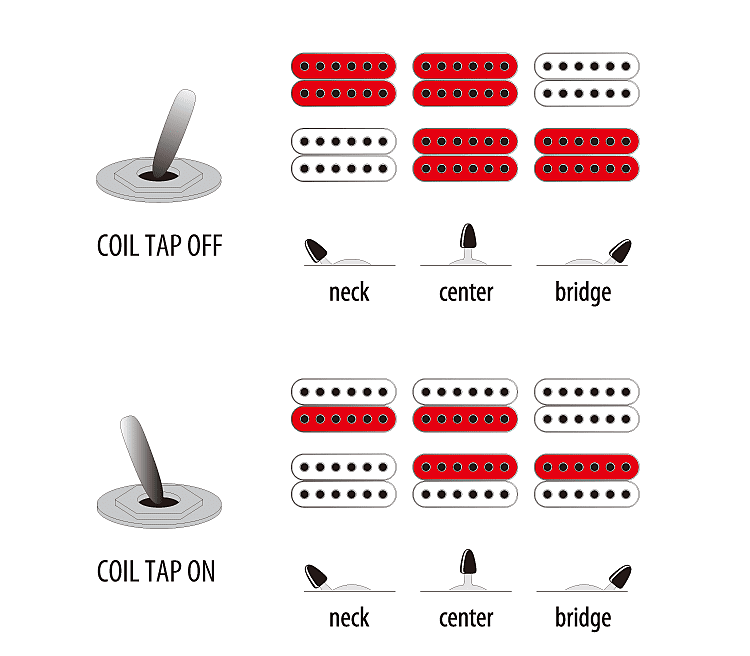 COIL TAP OFF

neck

center

bridge

COIL TAP ON

neck

center

bridge