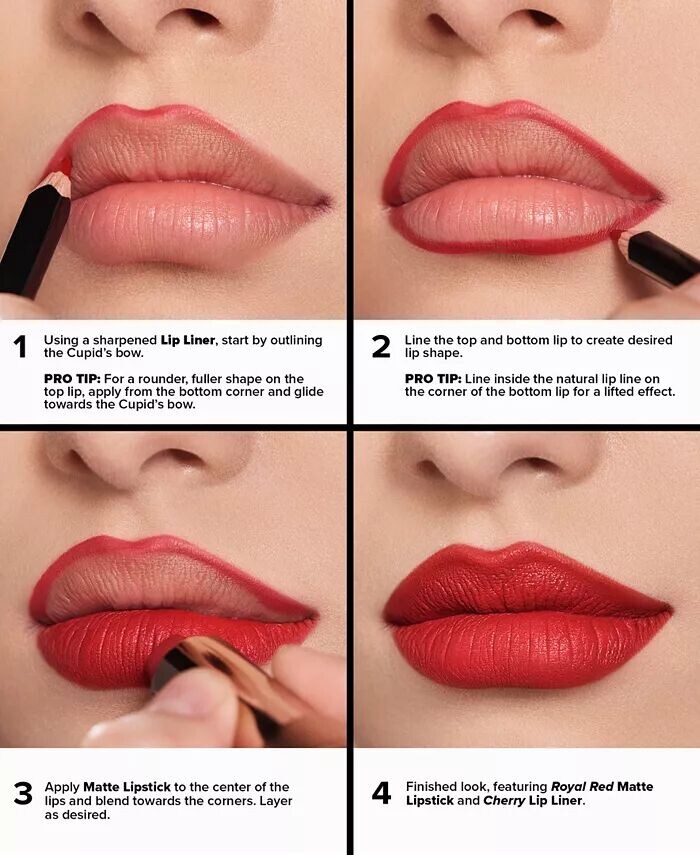 1 Using a sharpened Lip Liner, start by outlining the Cupid's bow.

PRO TIP: For a rounder, fuller shape on the top lip, apply from the bottom corner and glide towards the Cupid's bow.

2 Line the top and bottom lip to create desired lip shape.

PRO TIP: Line inside the natural lip line on the corner of the bottom lip for a lifted effect.

3 Apply Matte Lipstick to the center of the lips and blend towards the corners. Layer as desired.

4 Finished look, featuring Royal Red Matte Lipstick and Cherry Lip Liner.