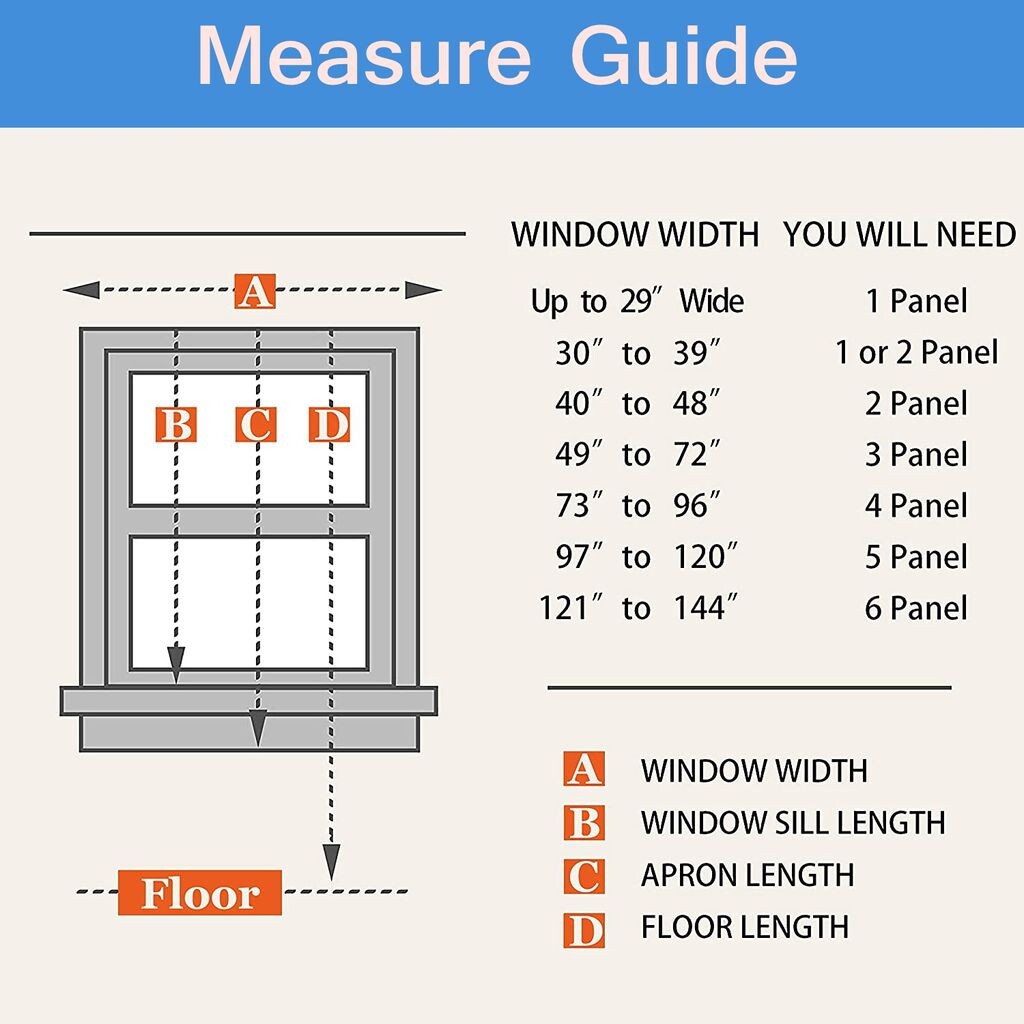 Measure Guide

A

B C D

Floor

| WINDOW WIDTH | YOU WILL NEED |
|---|---|
| Up to 29″ Wide | 1 Panel |
| 30″ to 39″ | 1 or 2 Panel |
| 40″ to 48″ | 2 Panel |
| 49″ to 72″ | 3 Panel |
| 73″ to 96″ | 4 Panel |
| 97″ to 120″ | 5 Panel |
| 121″ to 144″ | 6 Panel |

A WINDOW WIDTH
B WINDOW SILL LENGTH
C APRON LENGTH
D FLOOR LENGTH