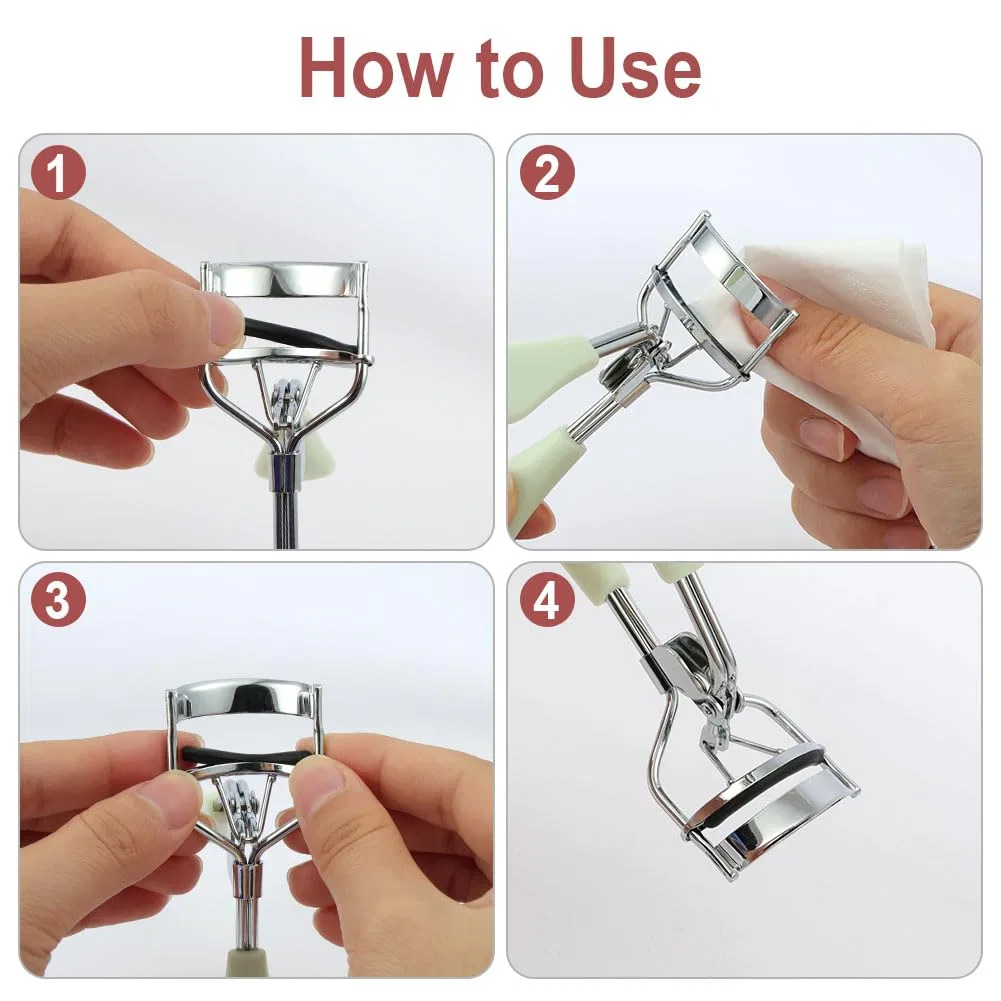 How to Use

1

2

3

4