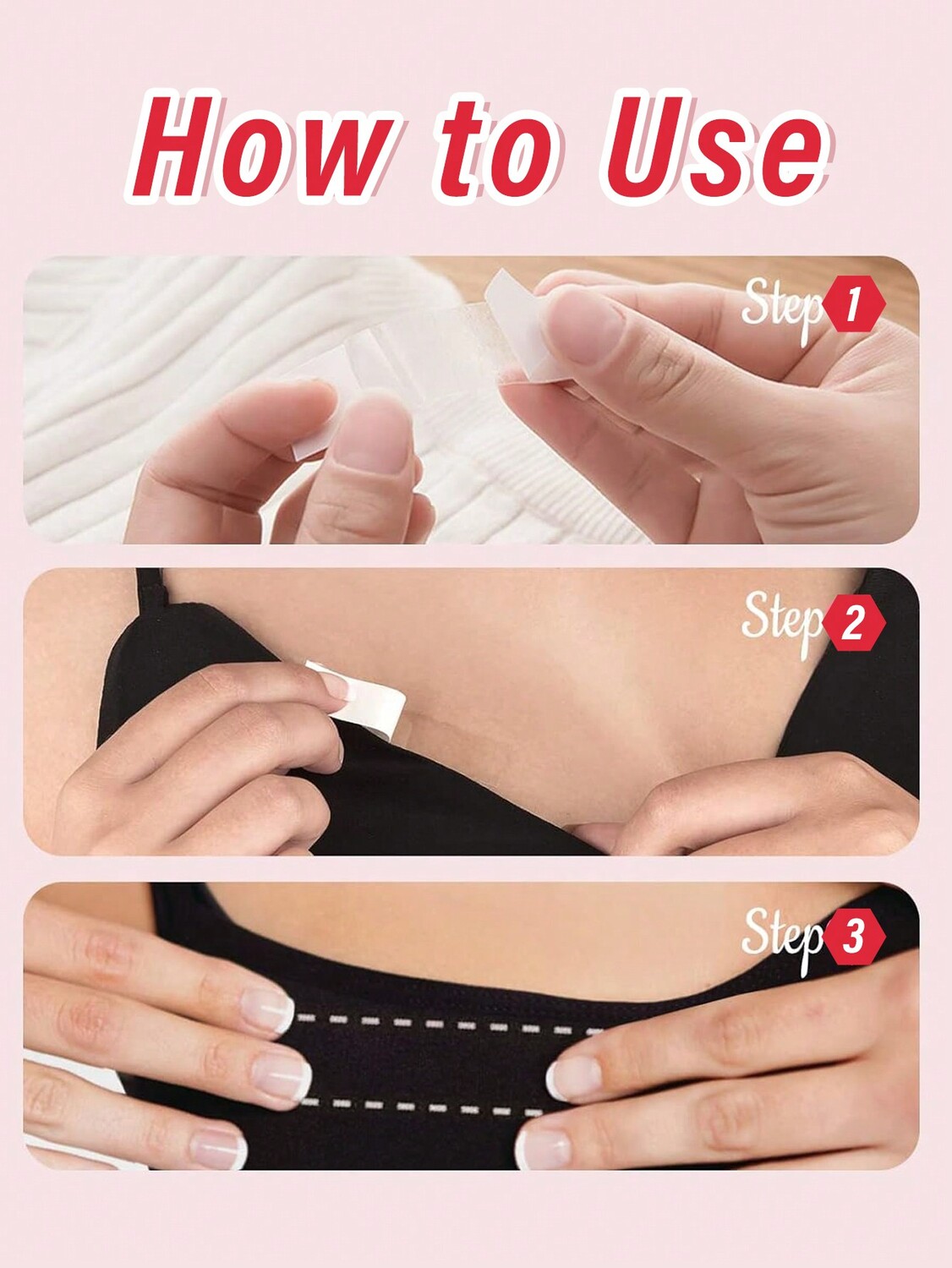 How to Use

Step 1

Step 2

Step 3