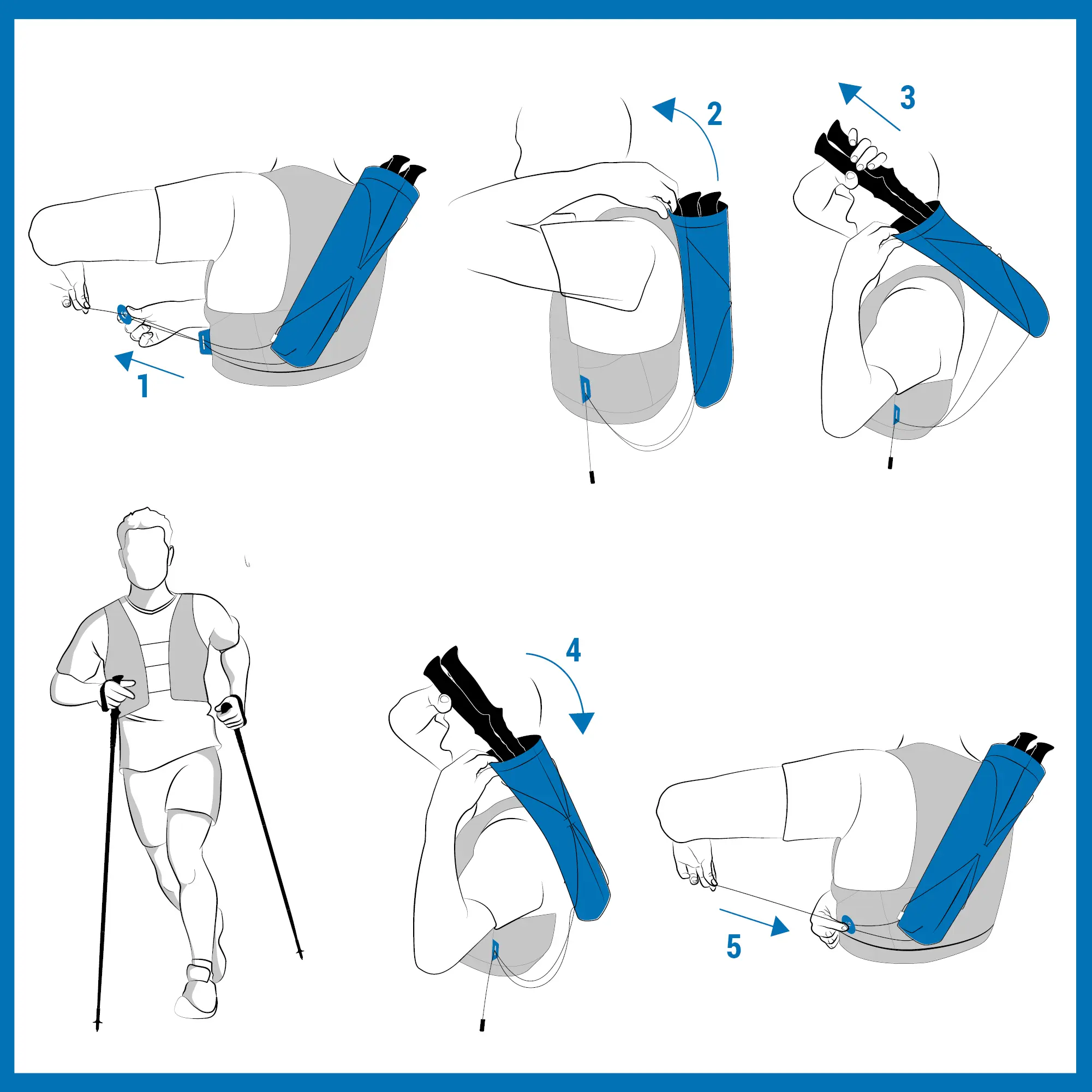 1

2

3

4

5