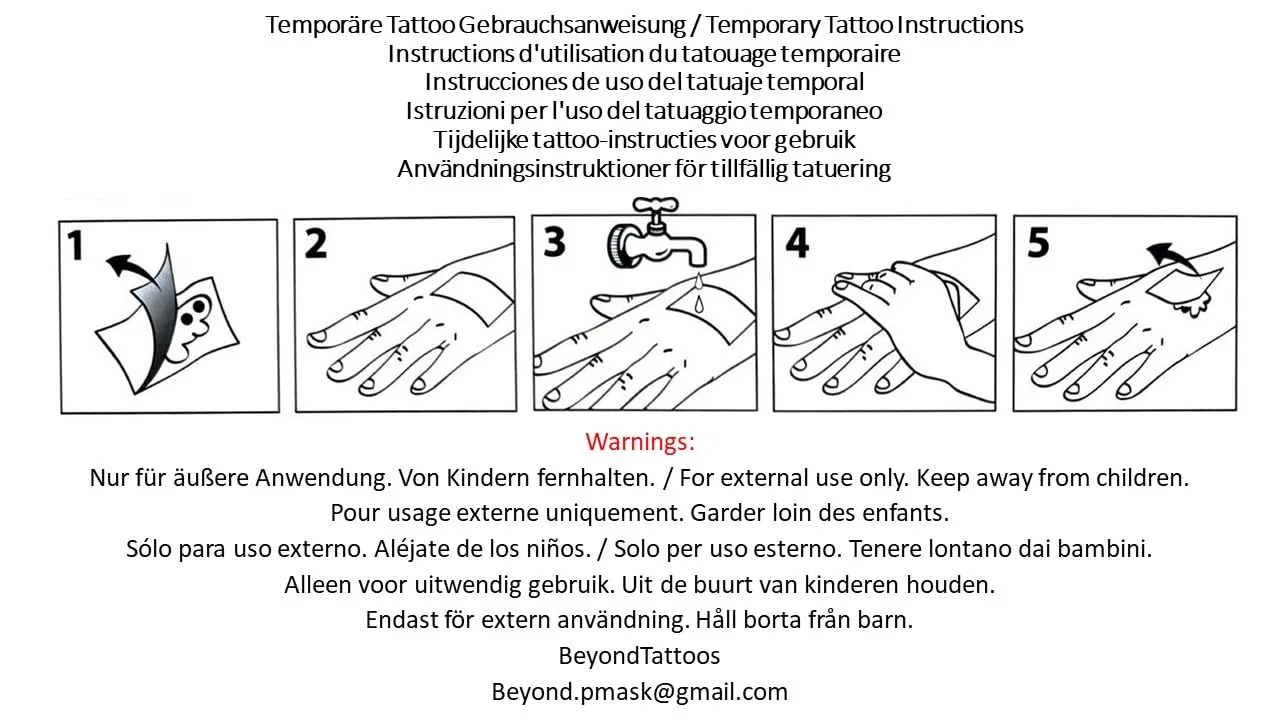 Temporäre Tattoo Gebrauchsanweisung / Temporary Tattoo Instructions
Instructions d'utilisation du tatouage temporaire
Instrucciones de uso del tatuaje temporal
Istruzioni per l'uso del tatuaggio temporaneo
Tijdelijke tattoo-instructies voor gebruik
Användningsinstruktioner för tillfällig tatuering

1

2

3

4

5

Warnings:
Nur für äußere Anwendung. Von Kindern fernhalten. / For external use only. Keep away from children.
Pour usage externe uniquement. Garder loin des enfants.
Sólo para uso externo. Aléjate de los niños. / Solo per uso esterno. Tenere lontano dai bambini.
Alleen voor uitwendig gebruik. Uit de buurt van kinderen houden.
Endast för extern användning. Håll borta från barn.
BeyondTattoos
Beyond.pmask@gmail.com