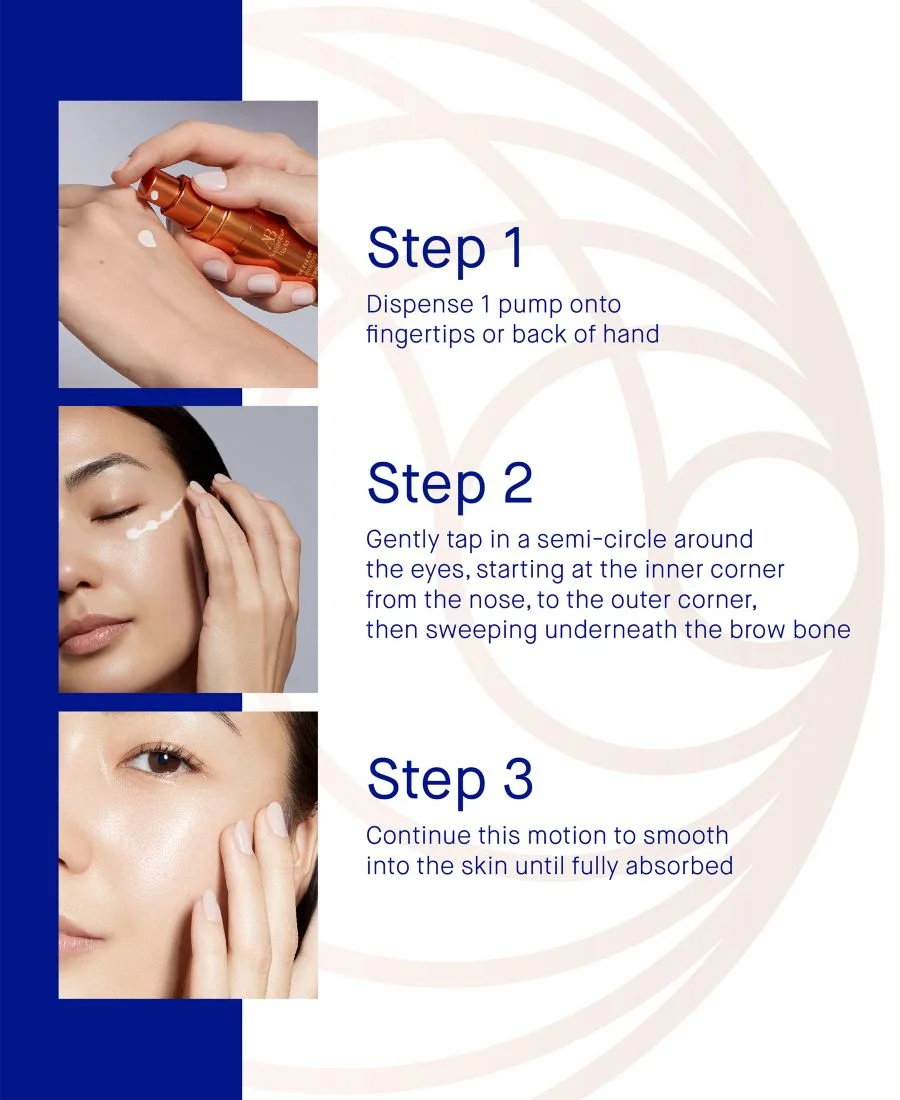 Step 1

Dispense 1 pump onto fingertips or back of hand

Step 2

Gently tap in a semi-circle around the eyes, starting at the inner corner from the nose, to the outer corner, then sweeping underneath the brow bone

Step 3

Continue this motion to smooth into the skin until fully absorbed