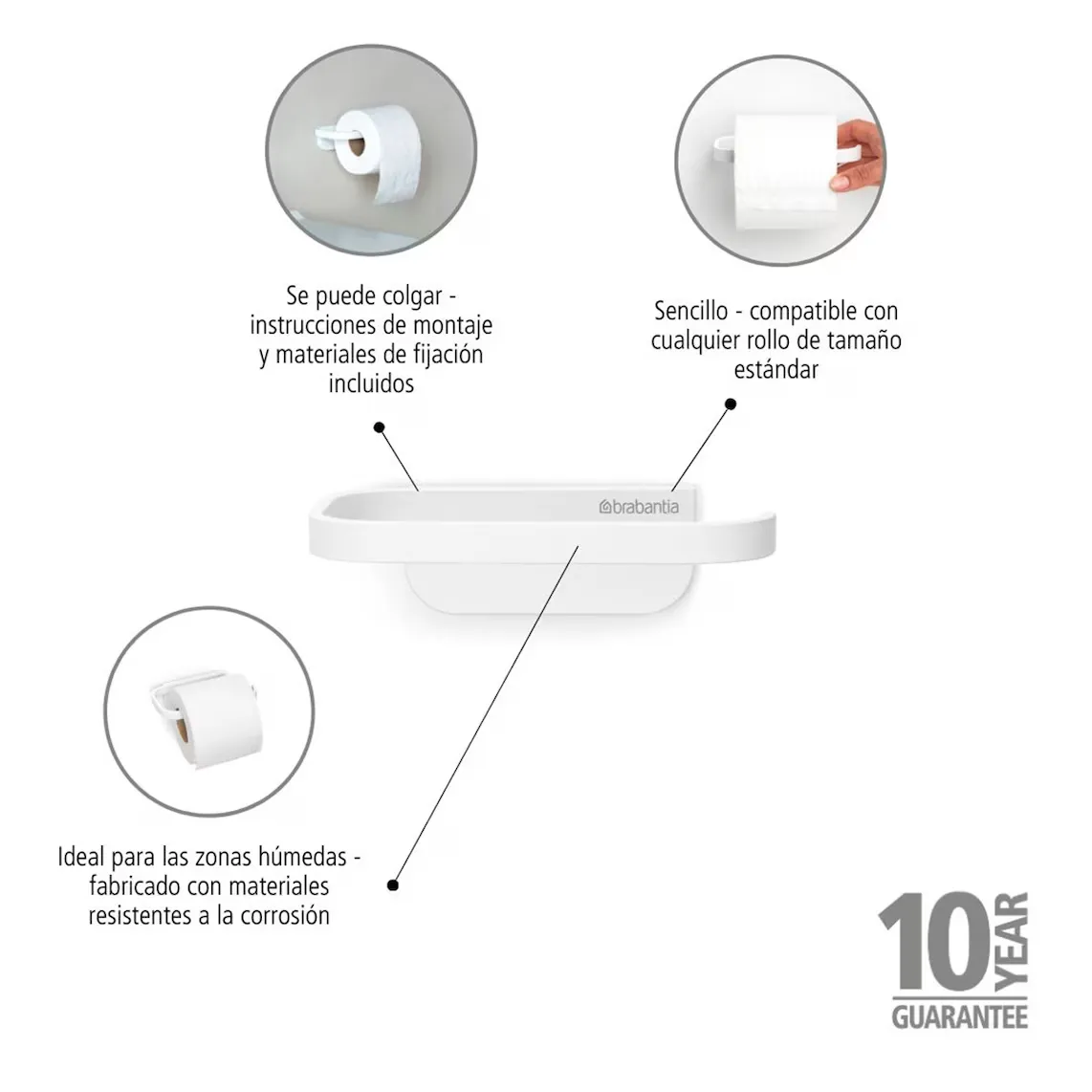 Se puede colgar - instrucciones de montaje y materiales de fijación incluidos

Sencillo - compatible con cualquier rollo de tamaño estándar

brabantia

Ideal para las zonas húmedas - fabricado con materiales resistentes a la corrosión

10 YEAR GUARANTEE