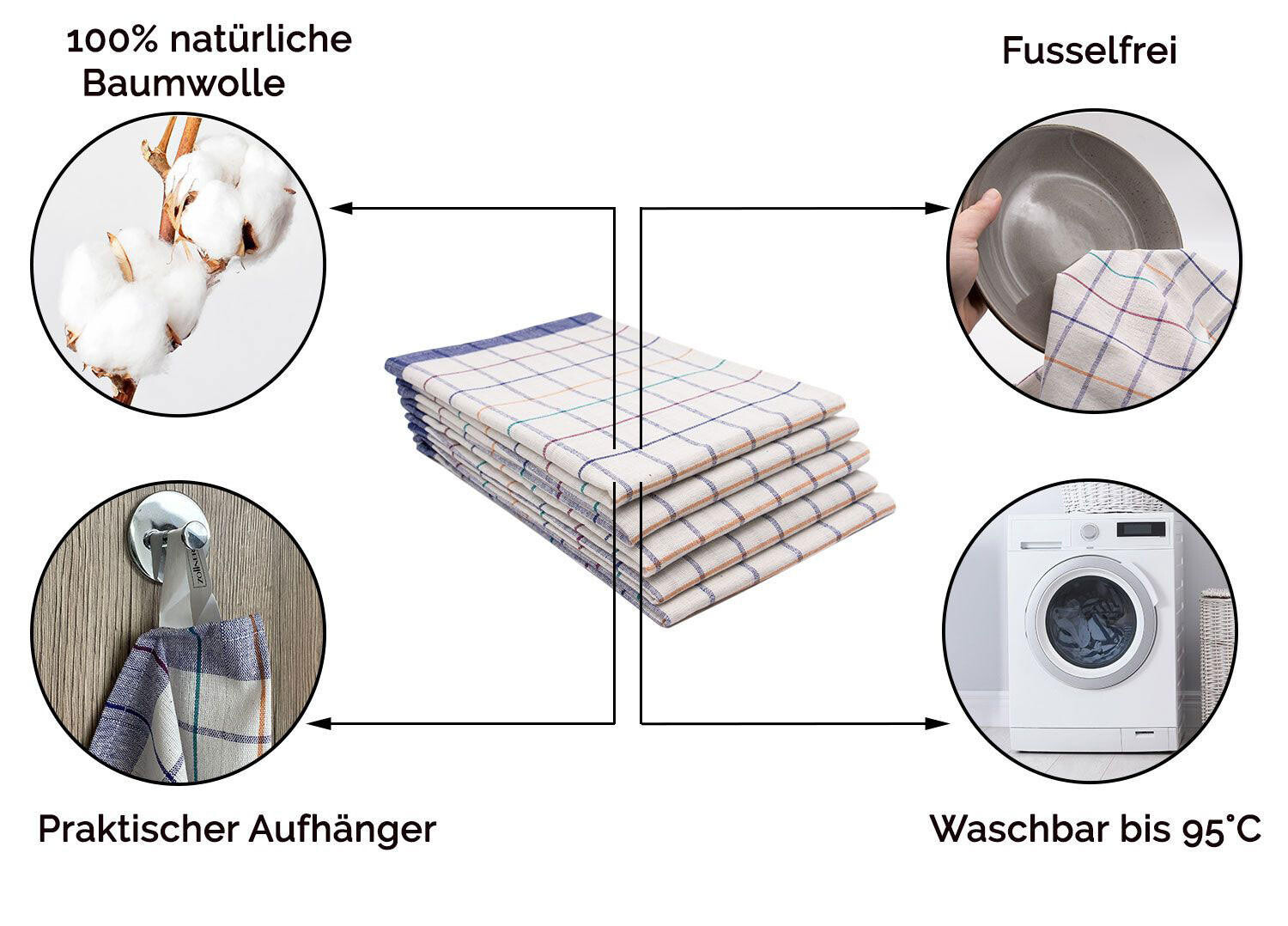 100% natürliche Baumwolle

Fusselfrei

ZOLLNER

Praktischer Aufhänger

Waschbar bis 95°C