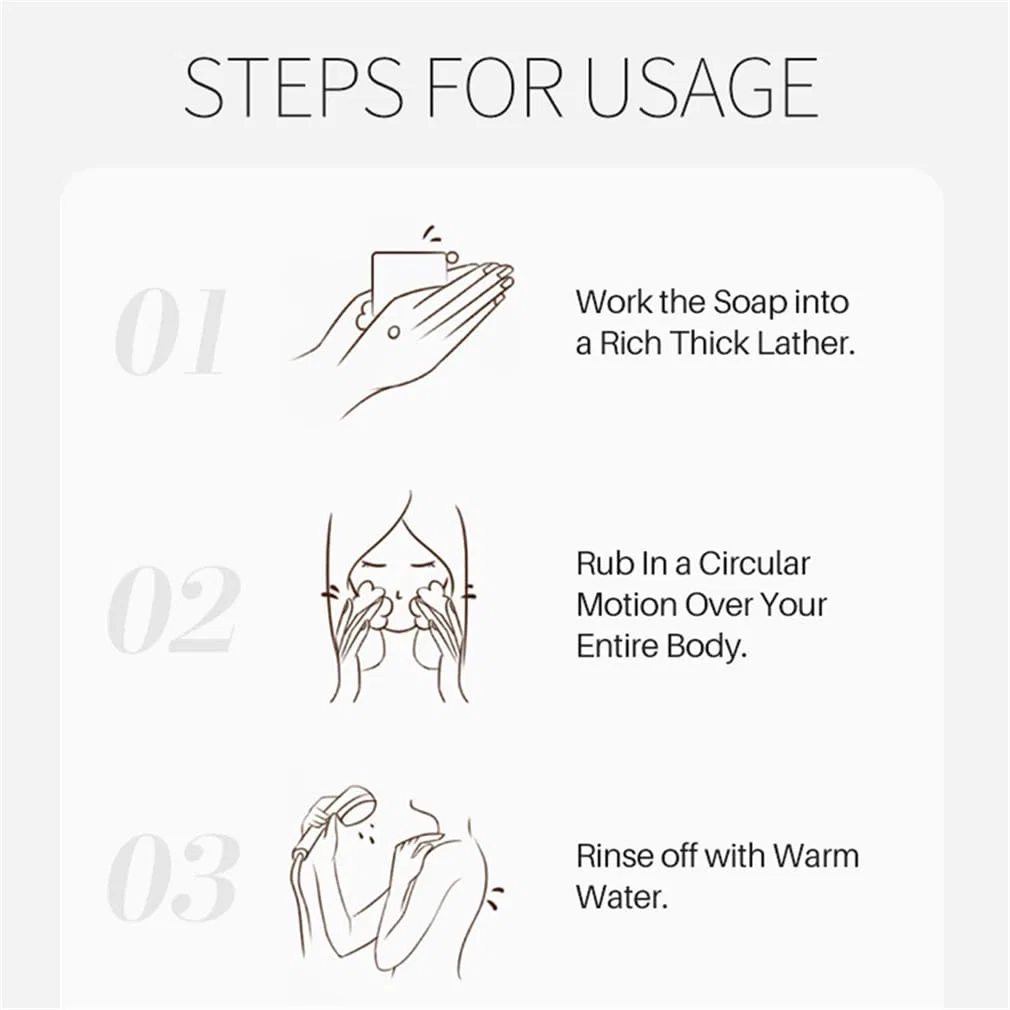 STEPS FOR USAGE

01

Work the Soap into a Rich Thick Lather.

02

Rub In a Circular Motion Over Your Entire Body.

03

Rinse off with Warm Water.