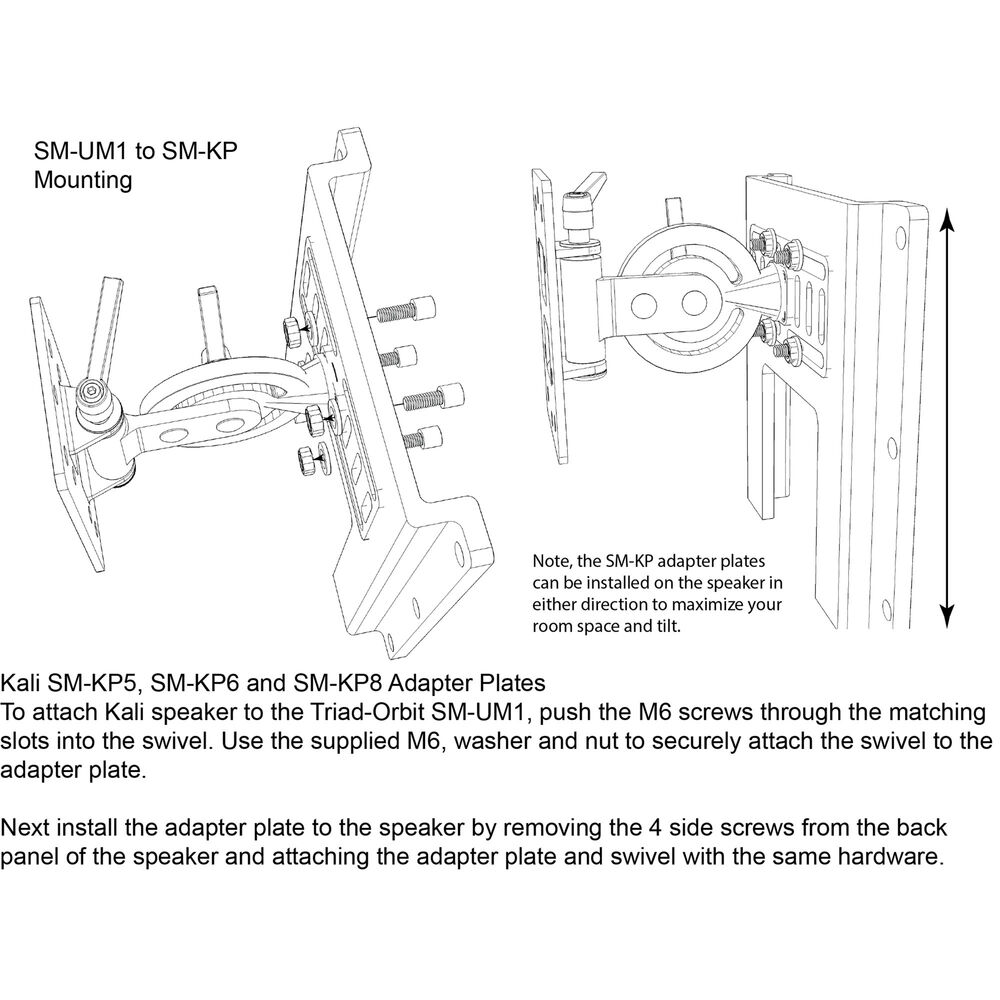 SM-UM1 to SM-KP Mounting

Note, the SM-KP adapter plates can be installed on the speaker in either direction to maximize your room space and tilt.

Kali SM-KP5, SM-KP6 and SM-KP8 Adapter Plates
To attach Kali speaker to the Triad-Orbit SM-UM1, push the M6 screws through the matching slots into the swivel. Use the supplied M6, washer and nut to securely attach the swivel to the adapter plate.

Next install the adapter plate to the speaker by removing the 4 side screws from the back panel of the speaker and attaching the adapter plate and swivel with the same hardware.