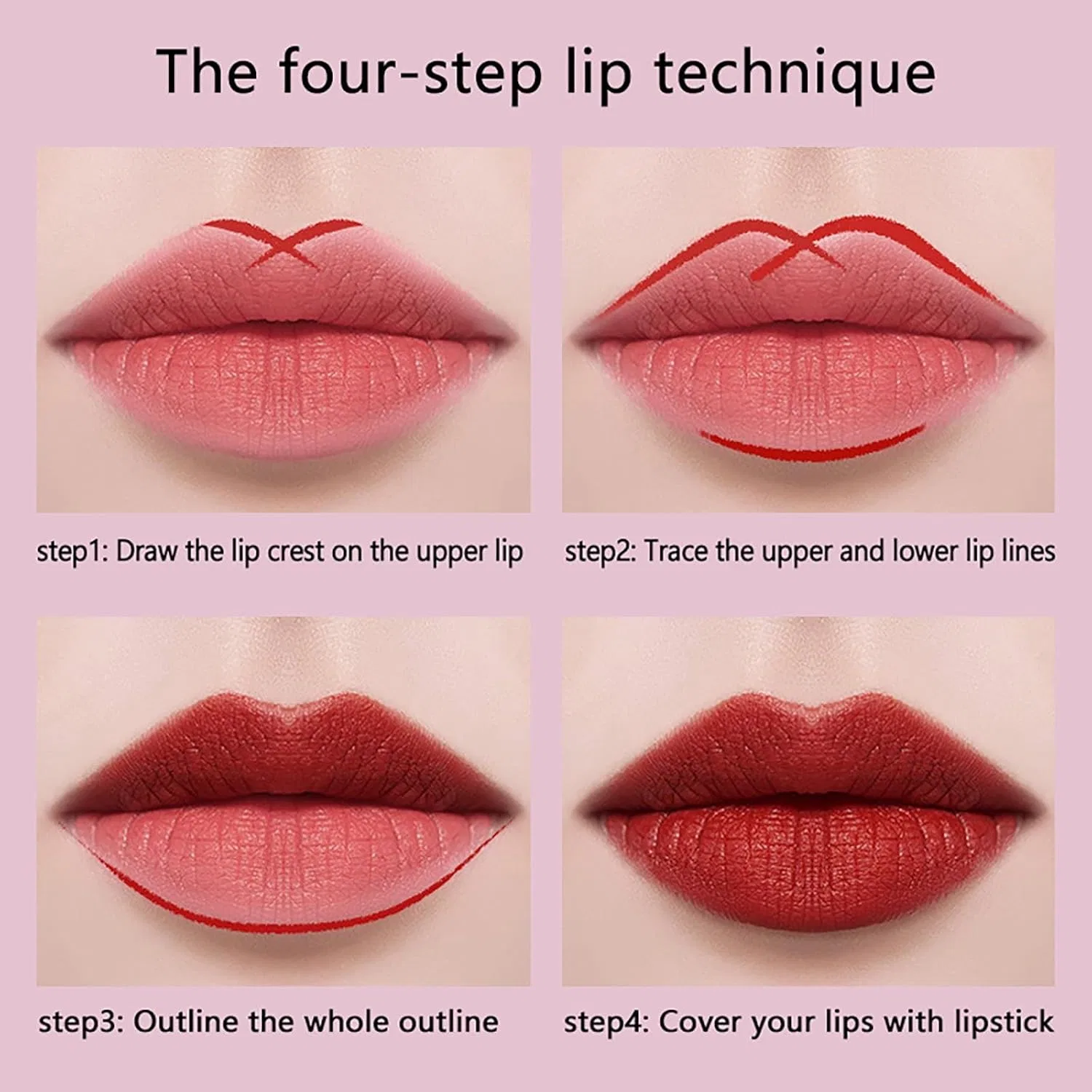 The four-step lip technique

step1: Draw the lip crest on the upper lip

step2: Trace the upper and lower lip lines

step3: Outline the whole outline

step4: Cover your lips with lipstick