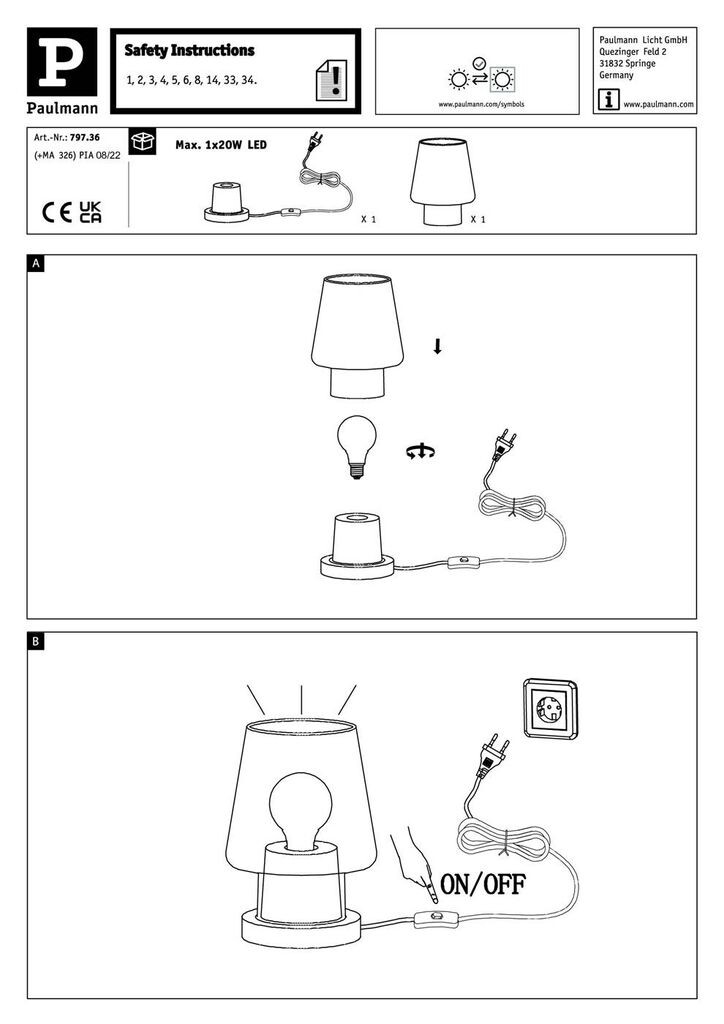 P
Paulmann

Safety Instructions

1, 2, 3, 4, 5, 6, 8, 14, 33, 34.

www.paulmann.com/symbols

Paulmann Licht GmbH
Quezinger Feld 2
31832 Springe
Germany

www.paulmann.com

Art.-Nr.: 797.36
(+MA 326) PIA 08/22

CE UK CA

Max. 1x20W LED

X 1

X 1

A

B

ON/OFF