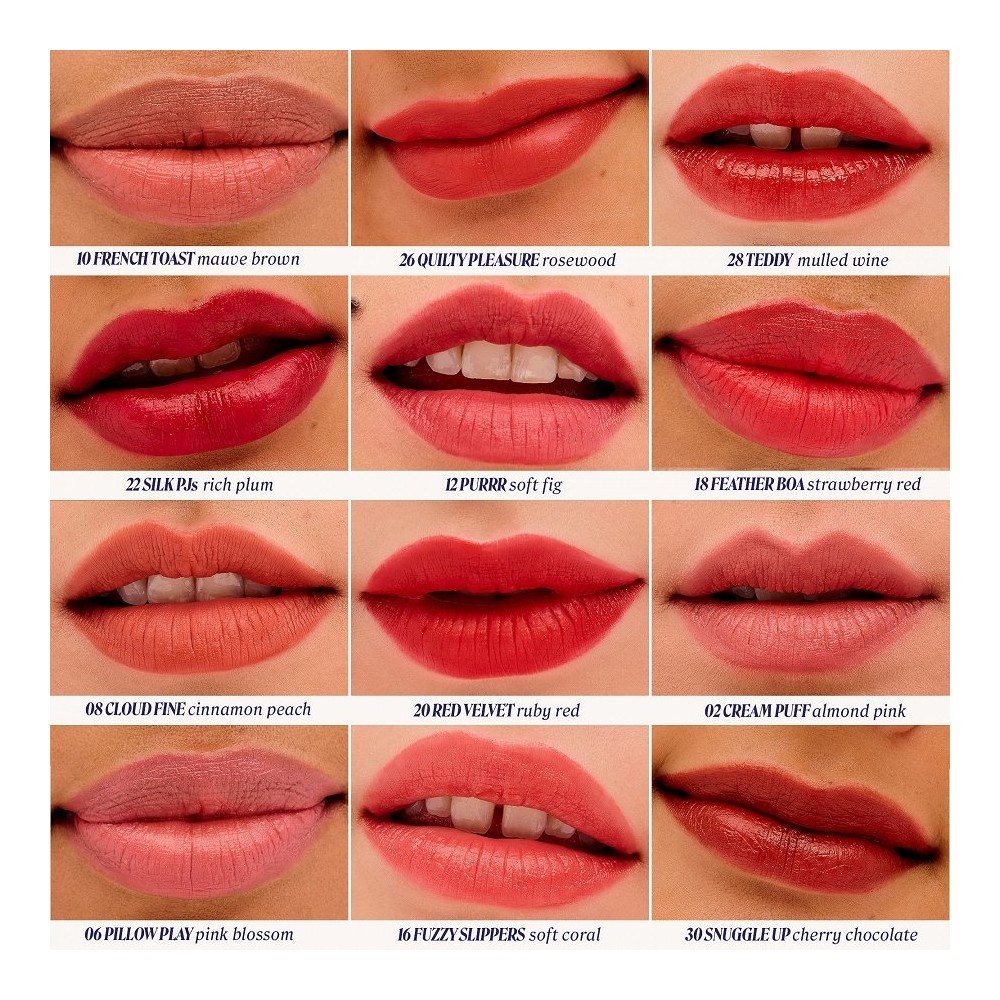 10 FRENCH TOAST mauve brown

26 QUILTY PLEASURE rosewood

28 TEDDY mulled wine

22 SILK PJs rich plum

12 PURRR soft fig

18 FEATHER BOA strawberry red

08 CLOUD FINE cinnamon peach

20 RED VELVET ruby red

02 CREAM PUFF almond pink

06 PILLOW PLAY pink blossom

16 FUZZY SLIPPERS soft coral

30 SNUGGLE UP cherry chocolate