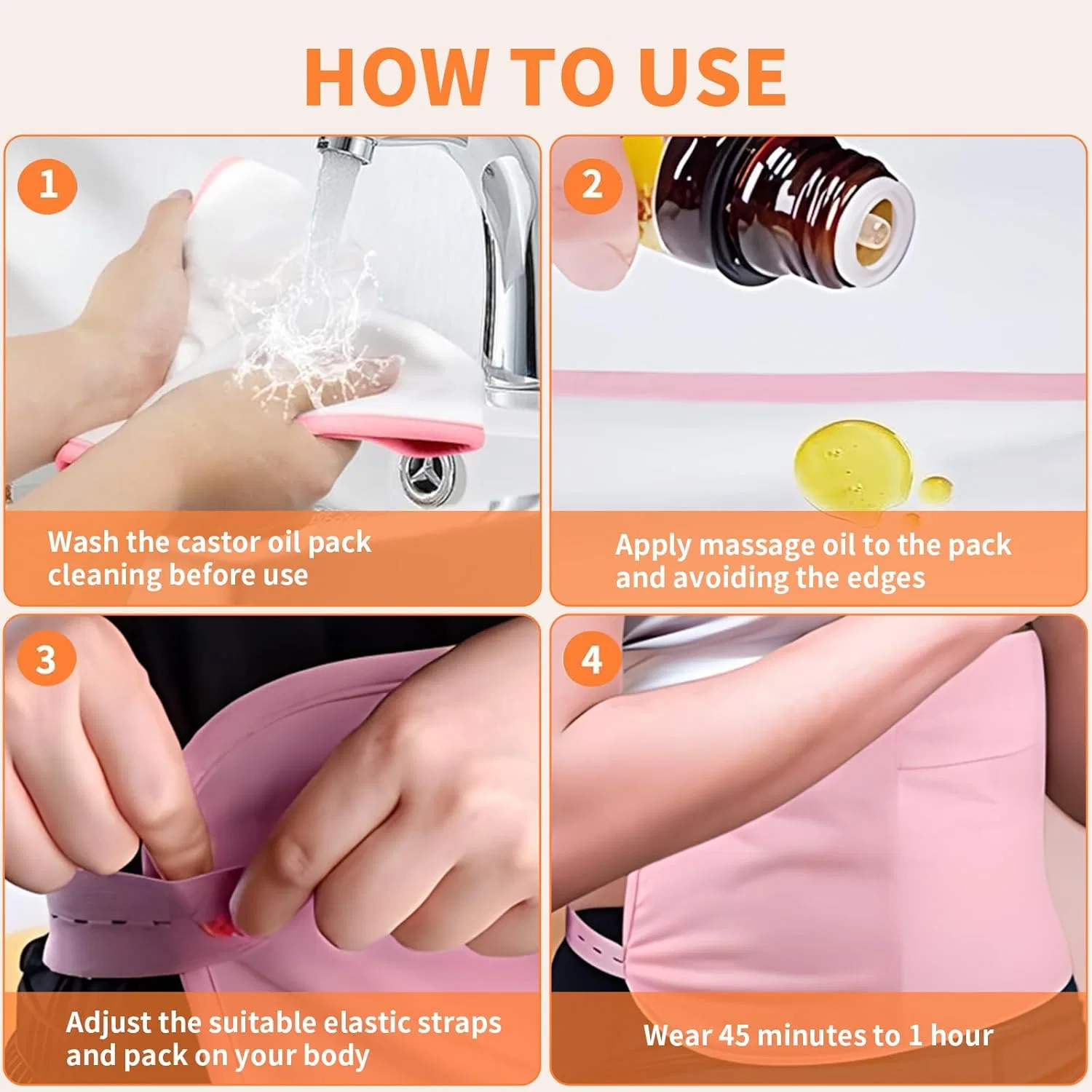 HOW TO USE

1

Wash the castor oil pack cleaning before use

2

Apply massage oil to the pack and avoiding the edges

3

Adjust the suitable elastic straps and pack on your body

4

Wear 45 minutes to 1 hour