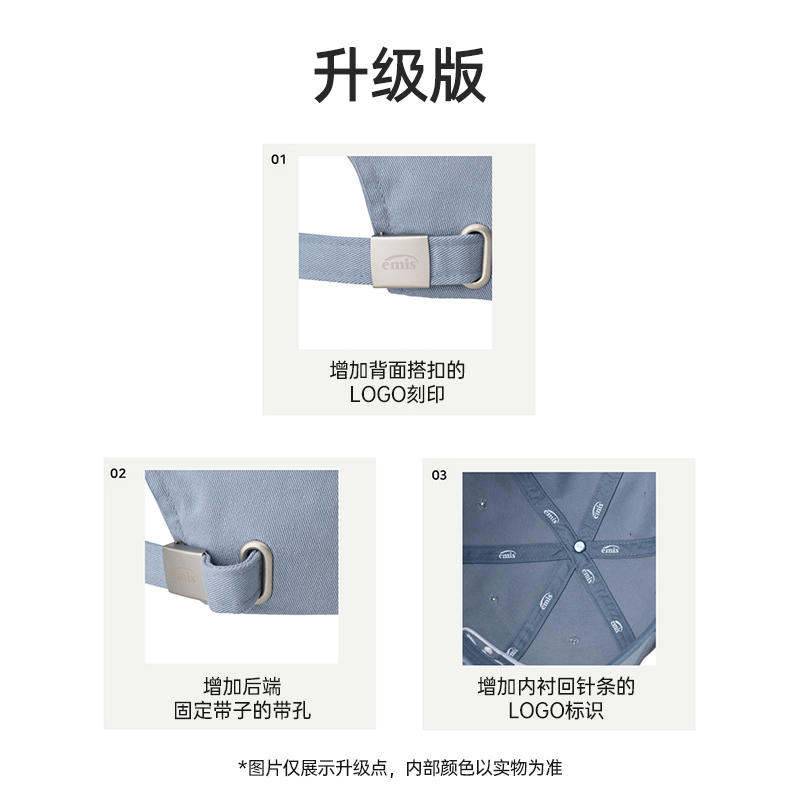 升级版

01

emis

增加背面搭扣的
LOGO刻印

02

emis

增加后端
固定带子的带孔

03

emis emis emis emis emis emis

增加内衬回针条的
LOGO标识

*图片仅展示升级点，内部颜色以实物为准