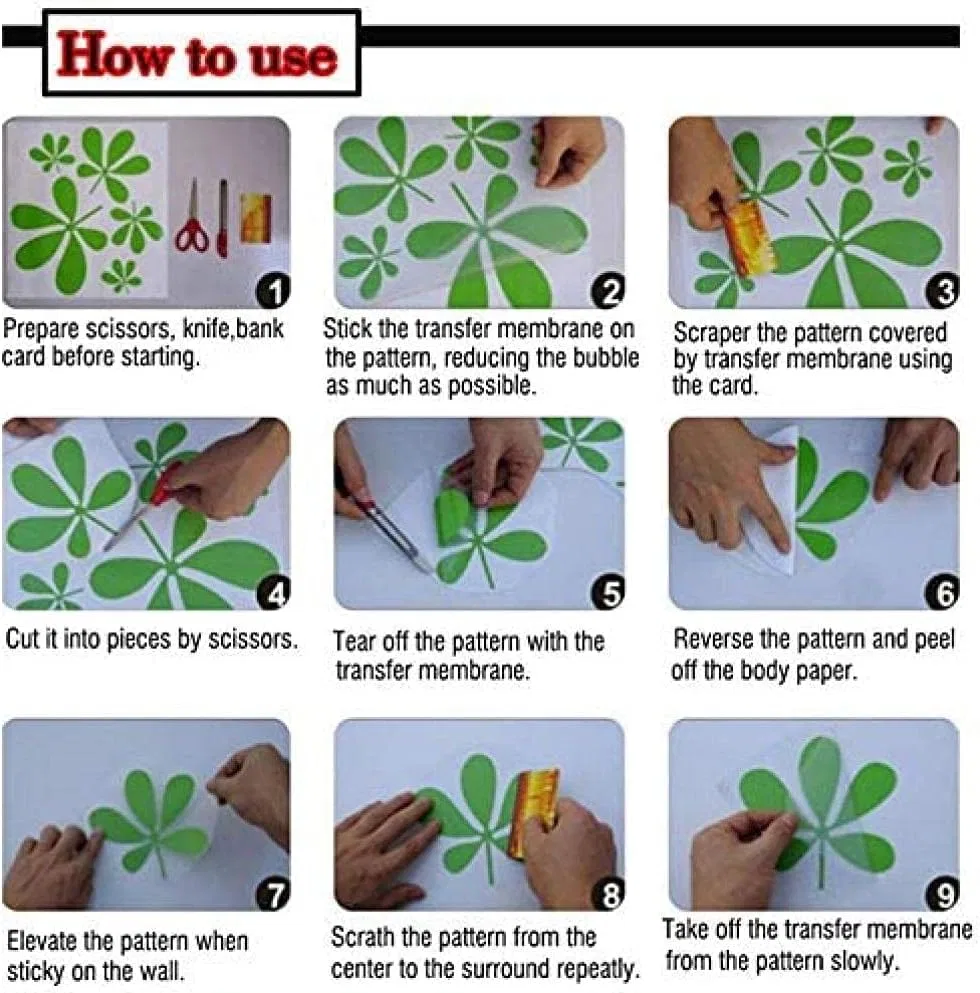 How to use

1
Prepare scissors, knife,bank card before starting.

2
Stick the transfer membrane on the pattern, reducing the bubble as much as possible.

3
Scraper the pattern covered by transfer membrane using the card.

4
Cut it into pieces by scissors.

5
Tear off the pattern with the transfer membrane.

6
Reverse the pattern and peel off the body paper.

7
Elevate the pattern when sticky on the wall.

8
Scrath the pattern from the center to the surround repeatly.

9
Take off the transfer membrane from the pattern slowly.